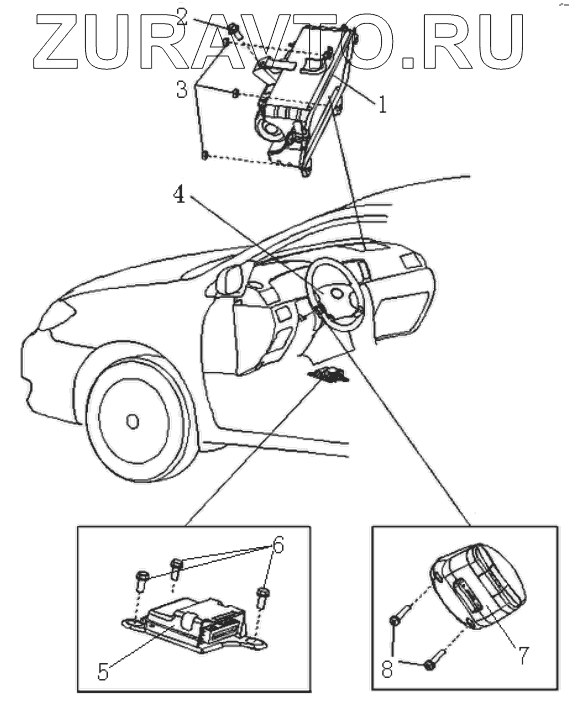 ZURAVTO.RU
2
3
1
4
6
5
7
8