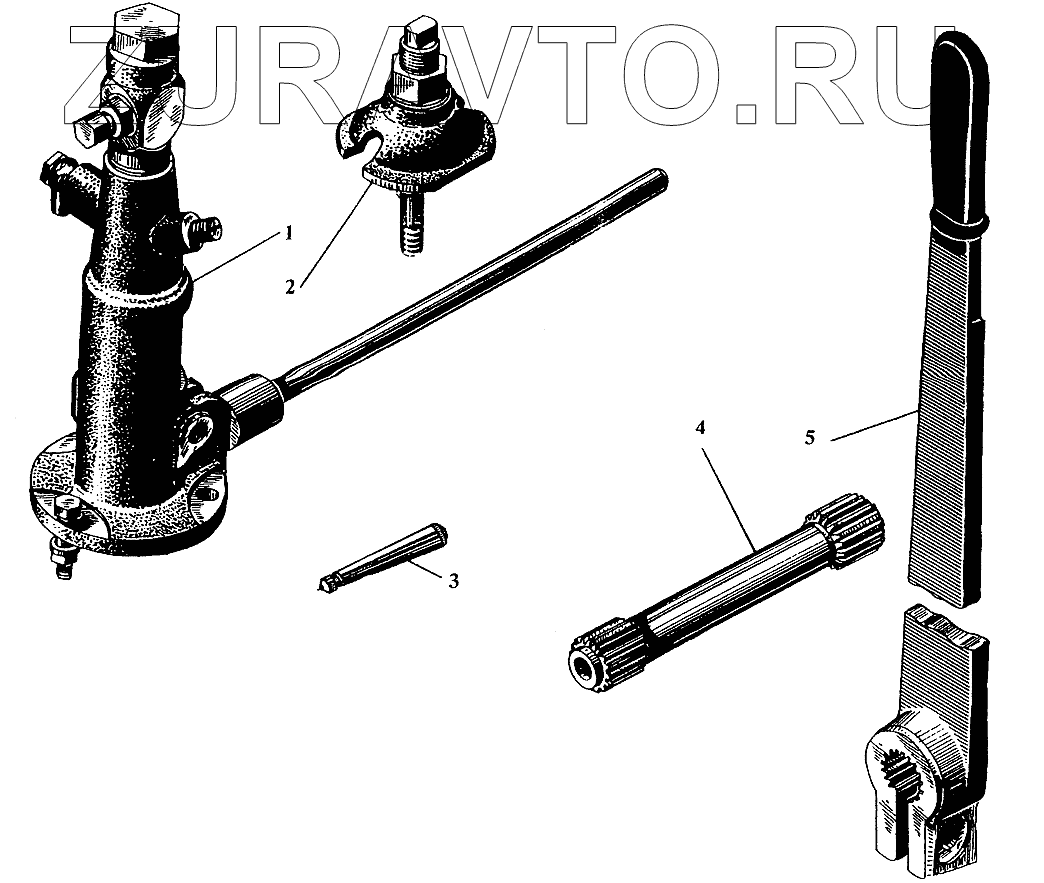 ZURAVTO.RU

1
2
3
4
5