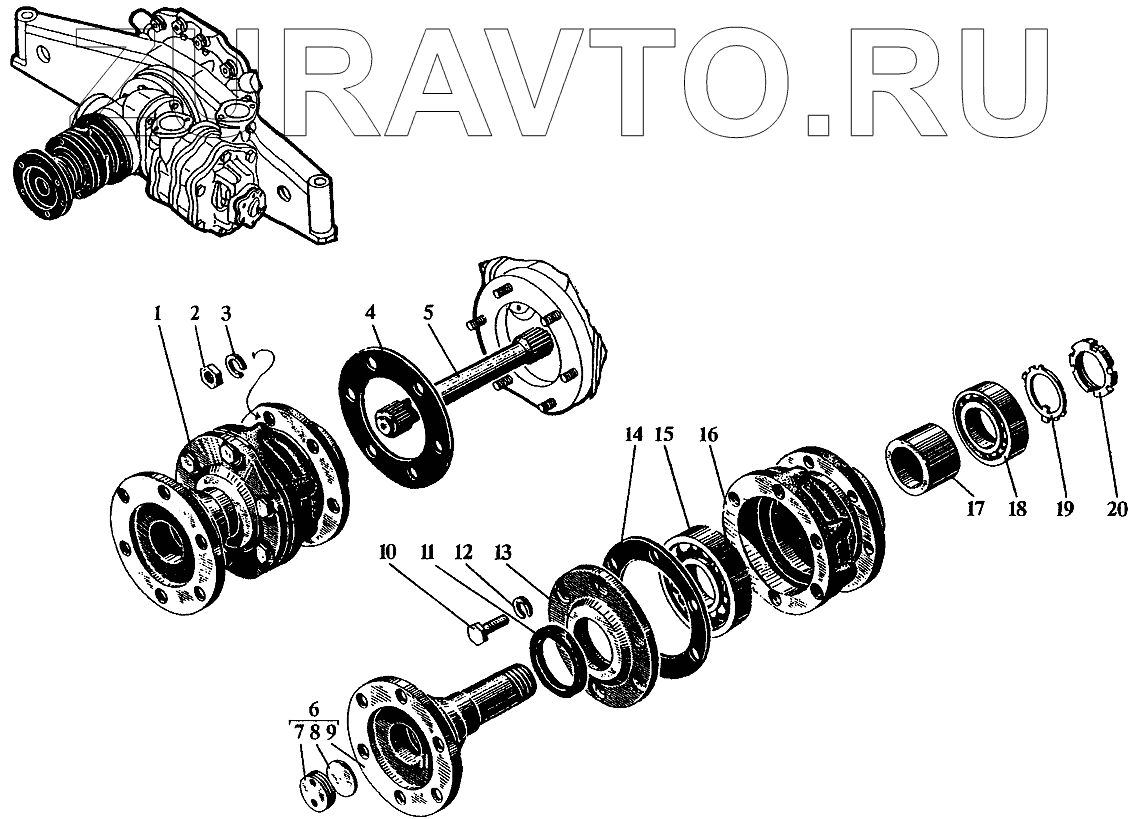 ZILRAVTO.RU

1 2 3 4 5

14 15 16

17 18 19 20

10 11 12 13

6
7 8 9