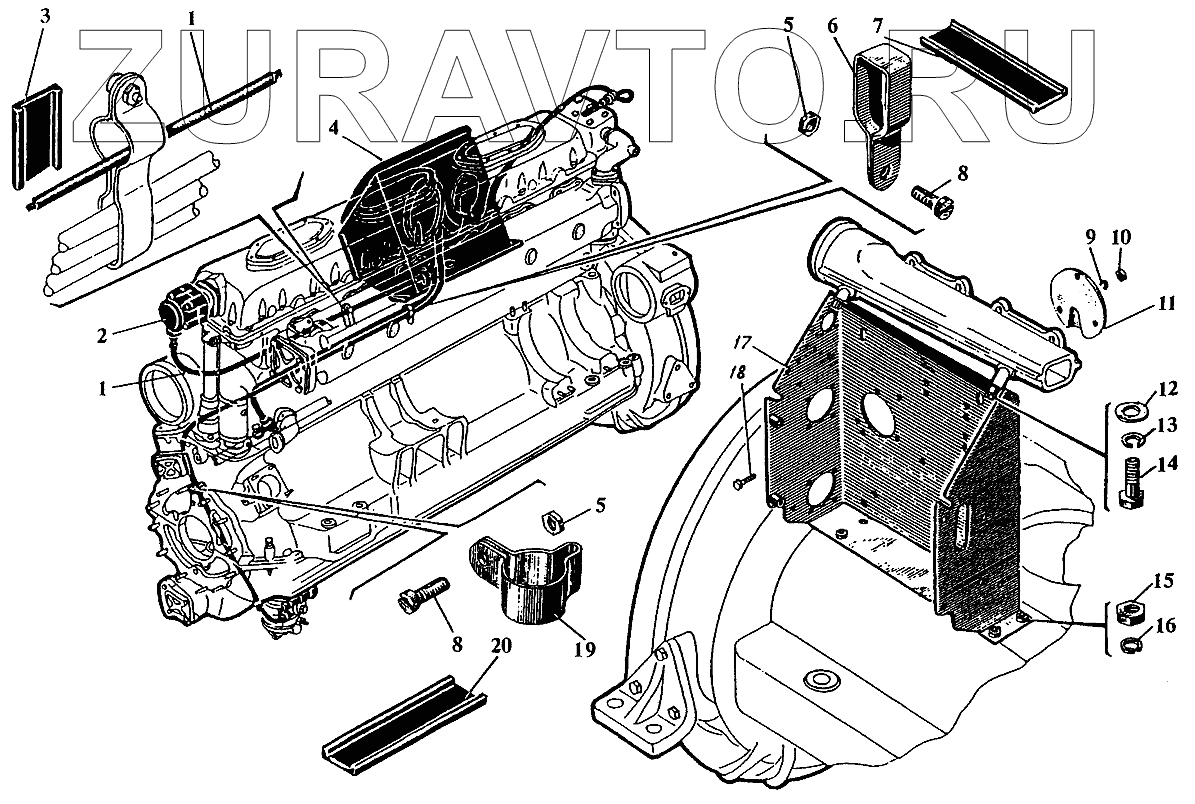 ZURAVTO.RU

3
1
5
6
7
4
8
9
10
11
2
1
17
18
12
13
14
5
8
19
20
15
16