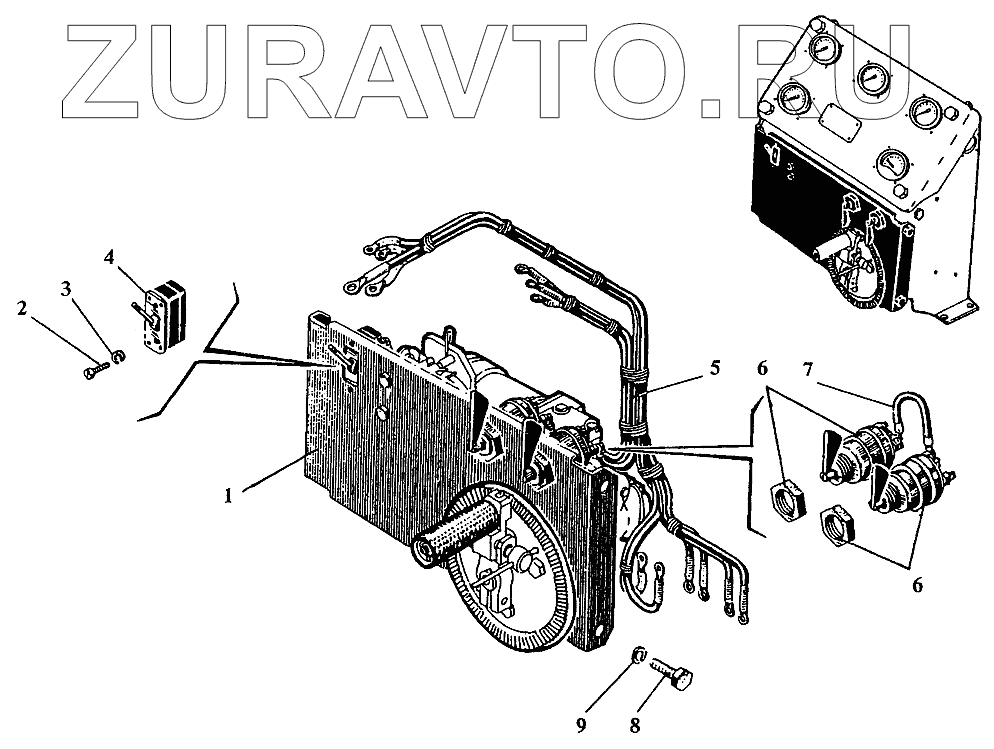 ZURAVTO.RU

4
3
2
1
5
6
7
6
9
8