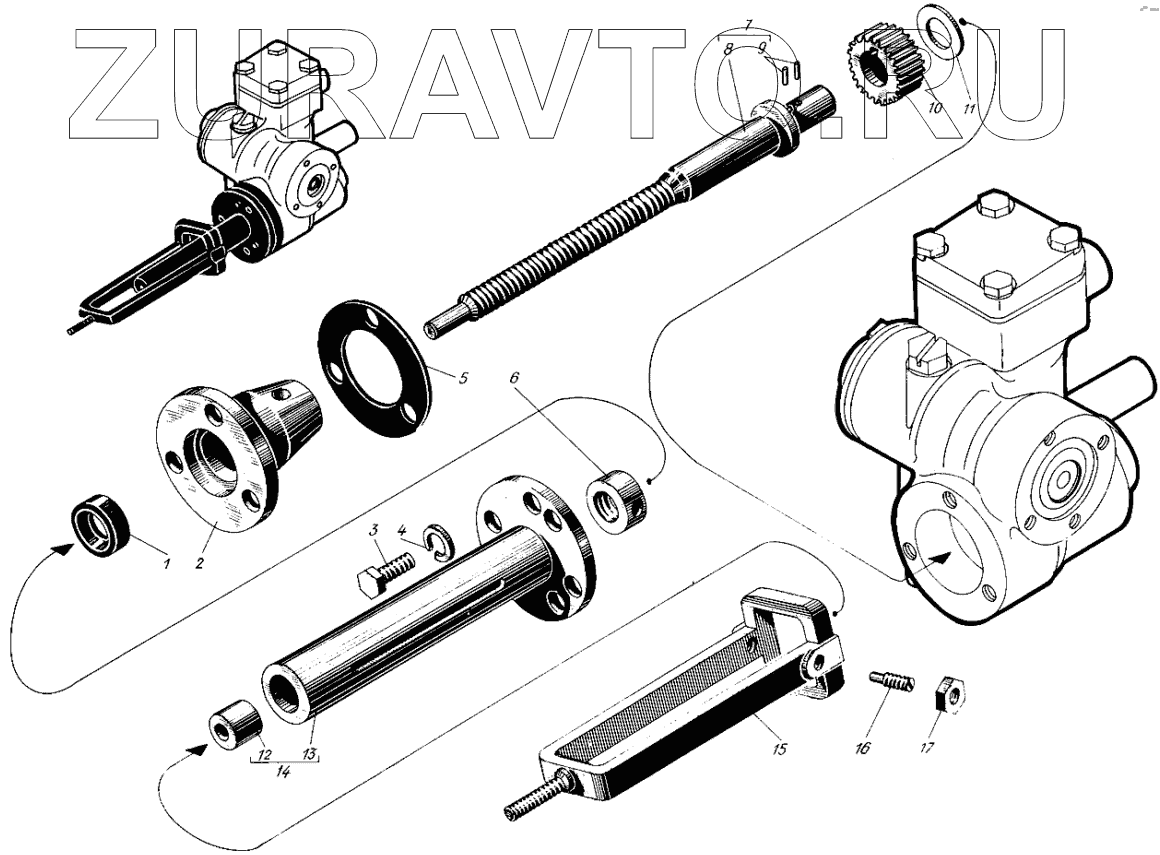 ZURAVTO.RU

7
8
9
10
11
5
6
1
2
3
4
12
13
14
15
16
17