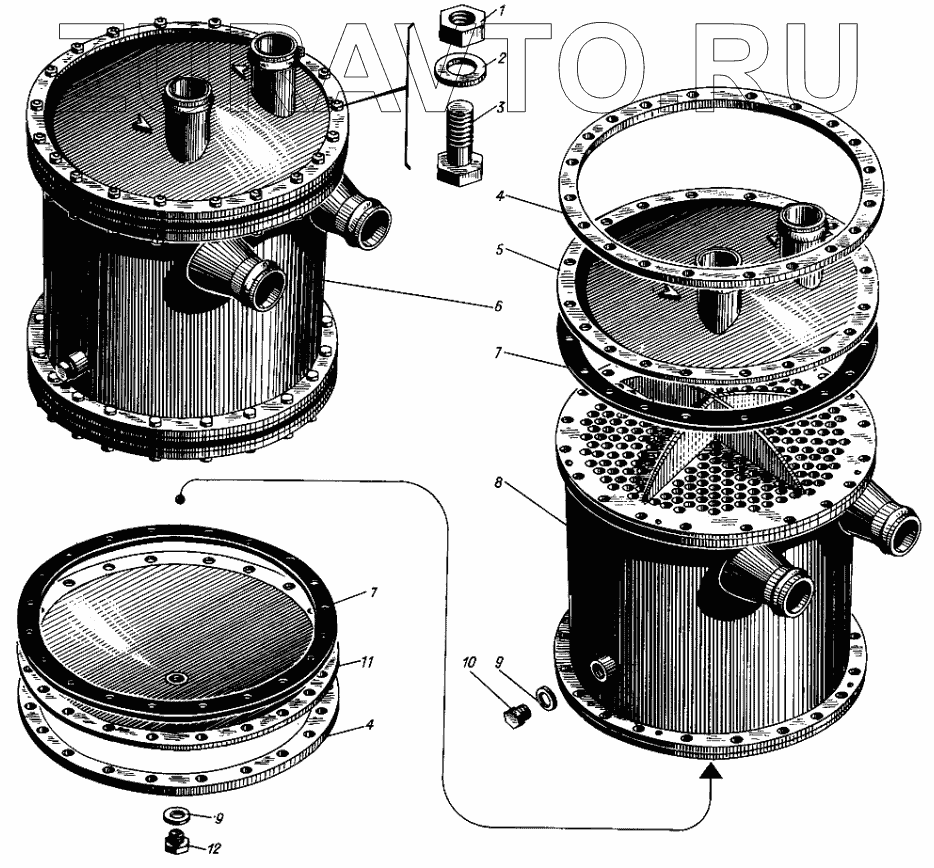 TURAVTO.RU

1
2
3
4
5
6
7
8
7
11
4
10
9
9
12