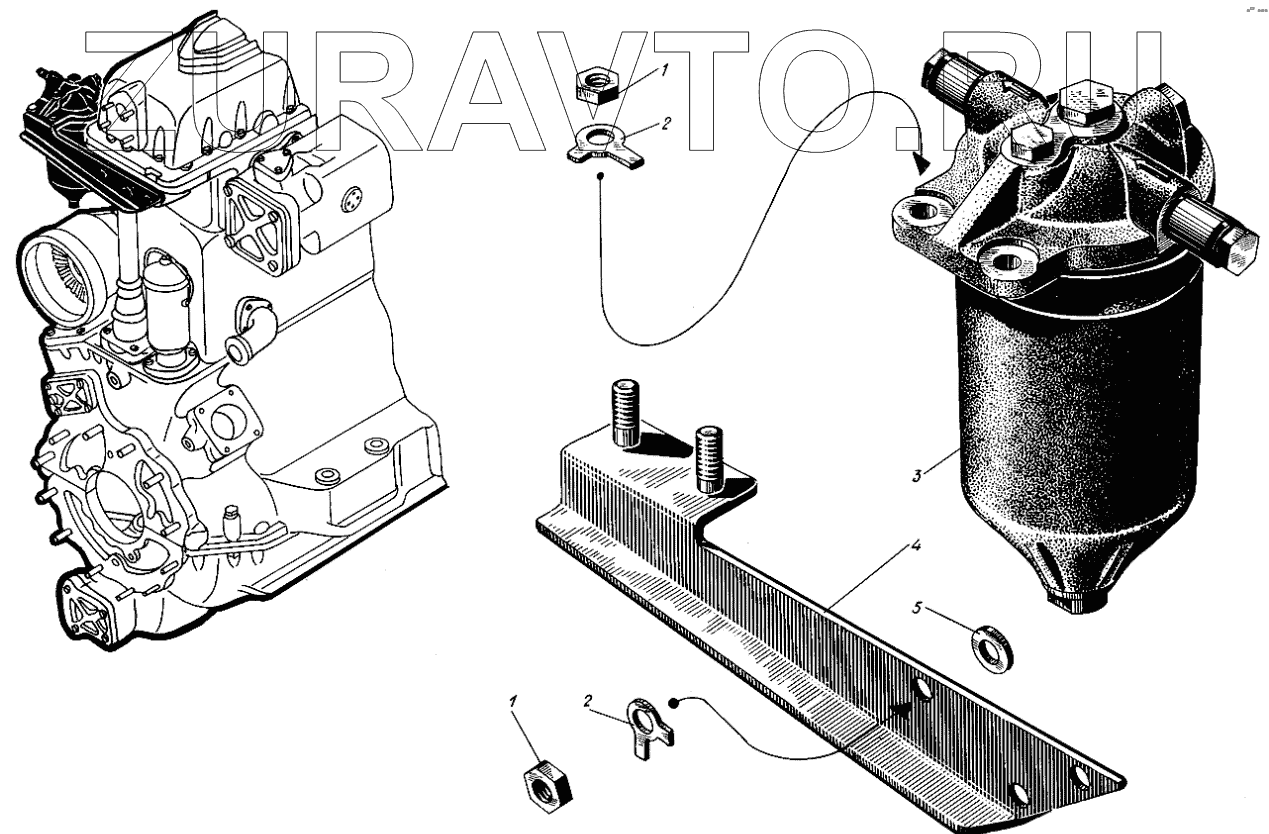 ZURAVTO.RU

1
2
3
4
5
1
2