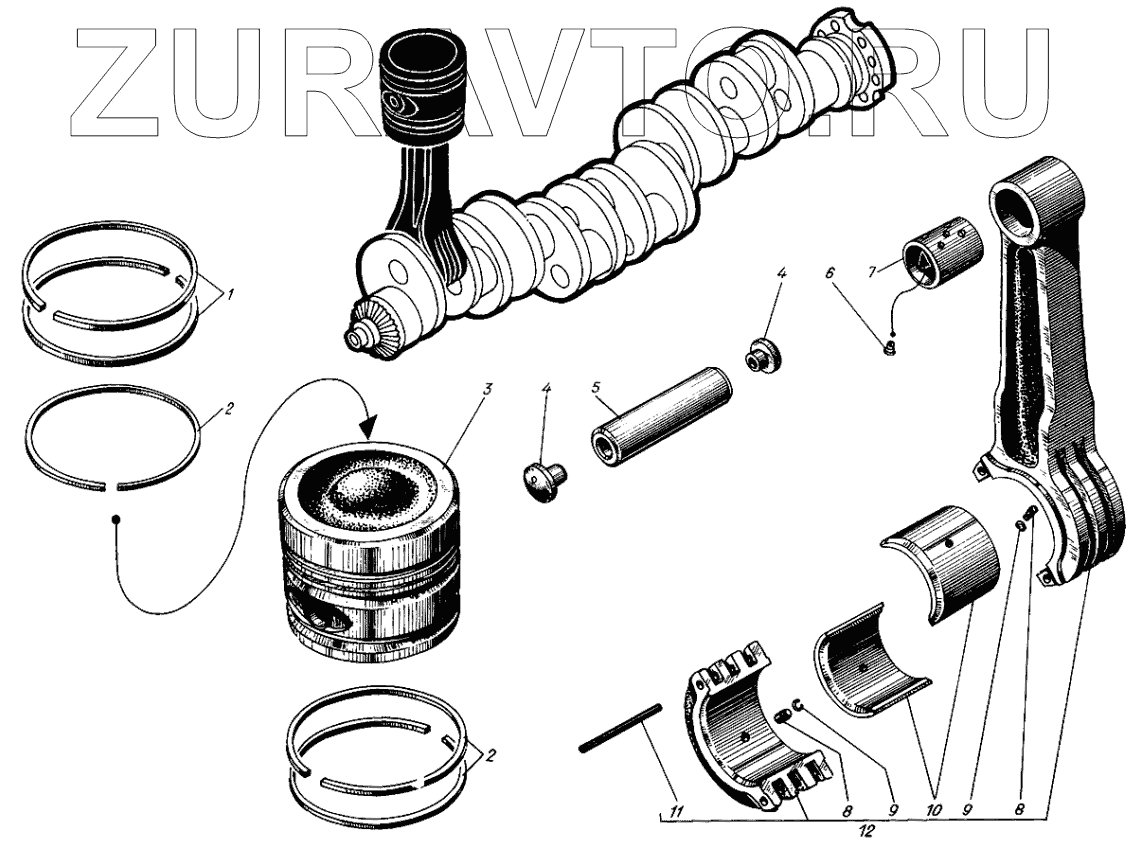 ZURAVTO.RU

1
2
3
4
5
4
6
7
2
11
8
9
10
9
8
12