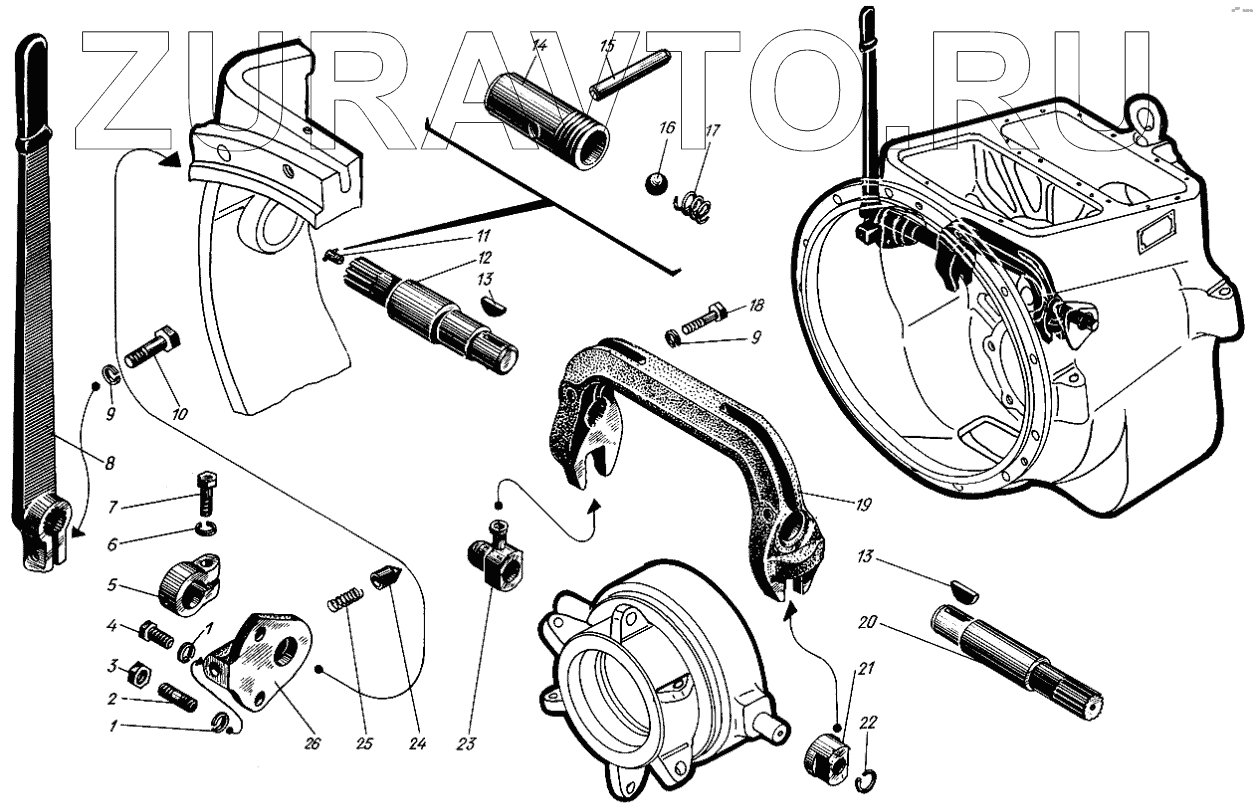 ZURAVTO.RU

14
15
16
17
11
12
13
18
9
9
10
8
7
6
5
4
1
3
2
1
26
25
24
23
19
13
20
21
22