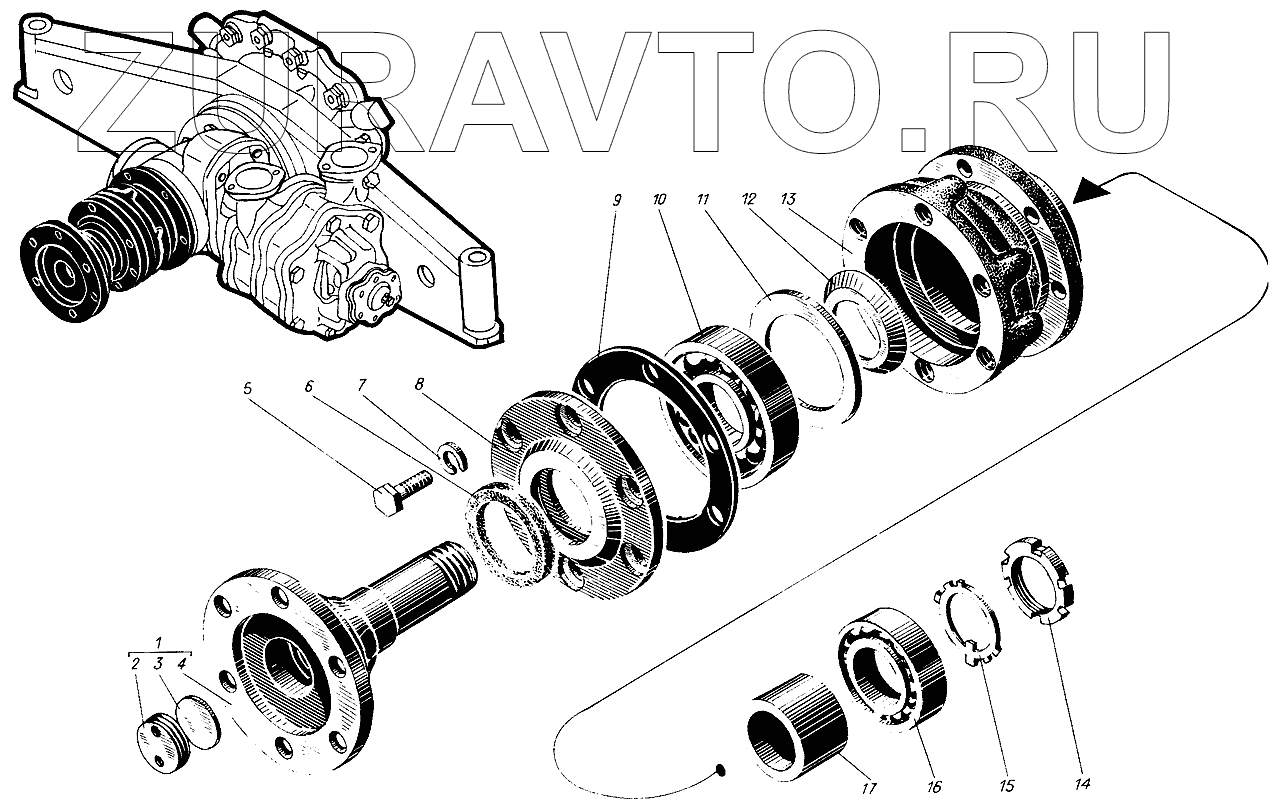 ZURAVTO.RU

9 10 11 12 13

5 6 7 8

1
2 3 4

17 16 15 14