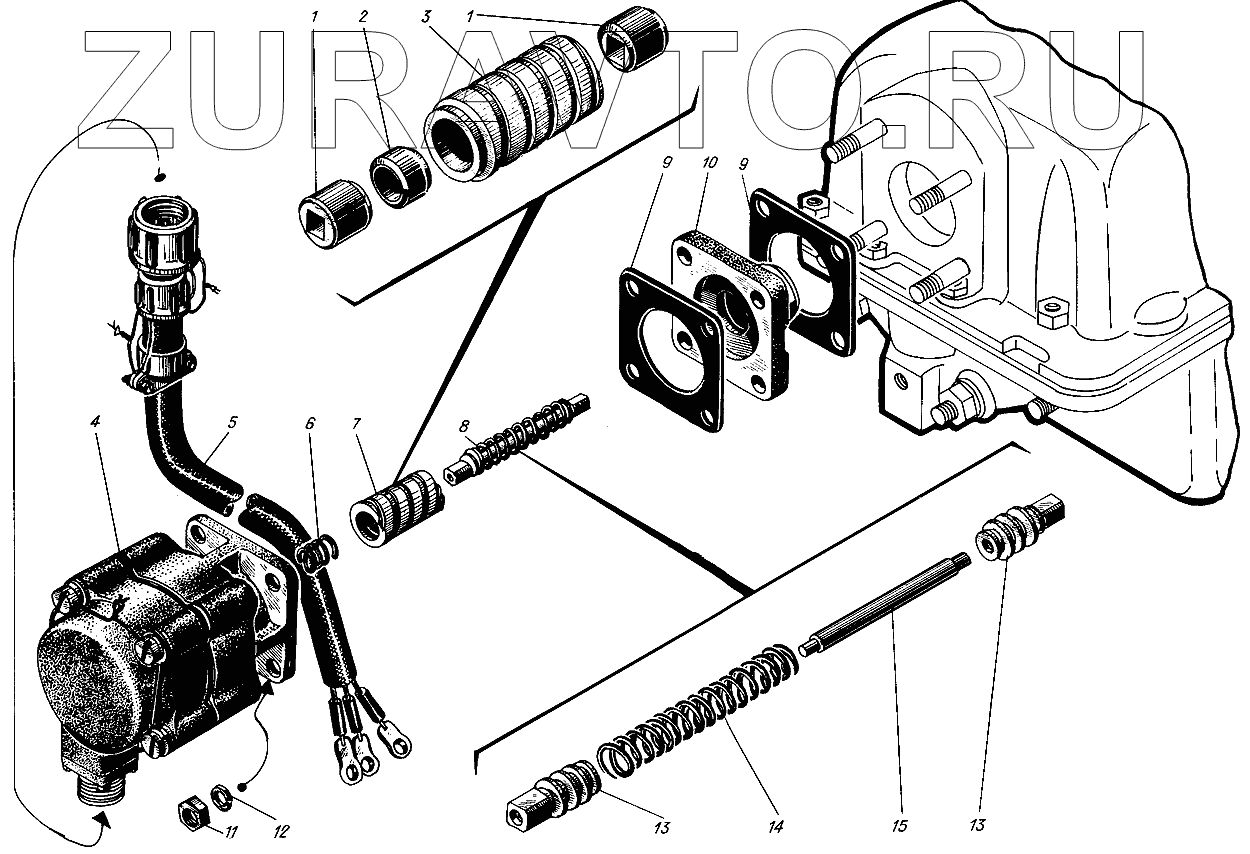 ZURAVTO.RU

1 2 3 1

9 10 9

4 5 6 7 8

11 12

13 14 15 13