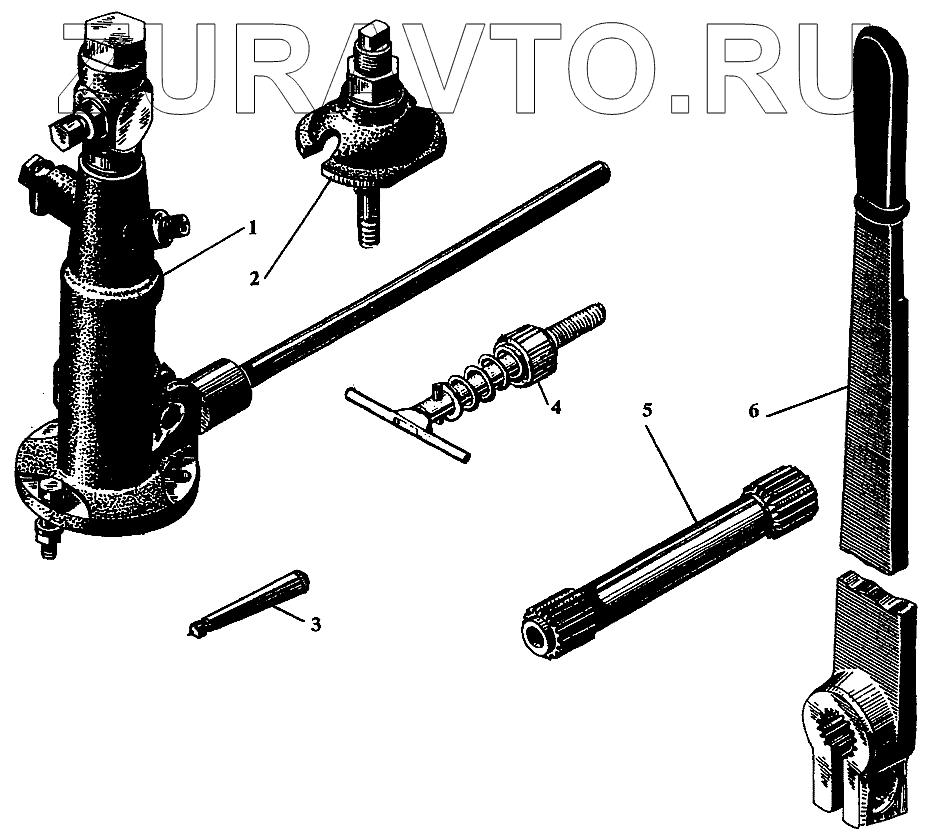 ZURAVTO.RU

1

2

3

4

5

6