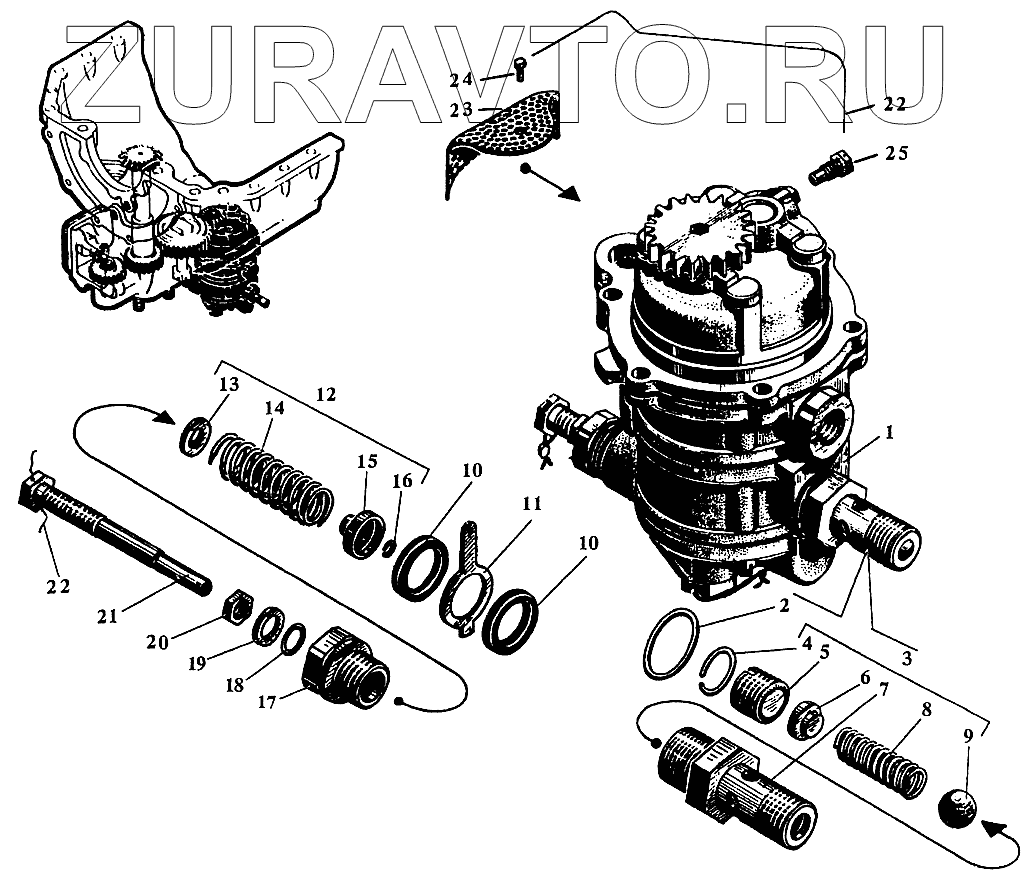 ZURAVTO.RU

24
23
22
25
13
12
14
15
16
10
11
10
1
22
21
20
19
18
17
2
3
4
5
6
7
8
9