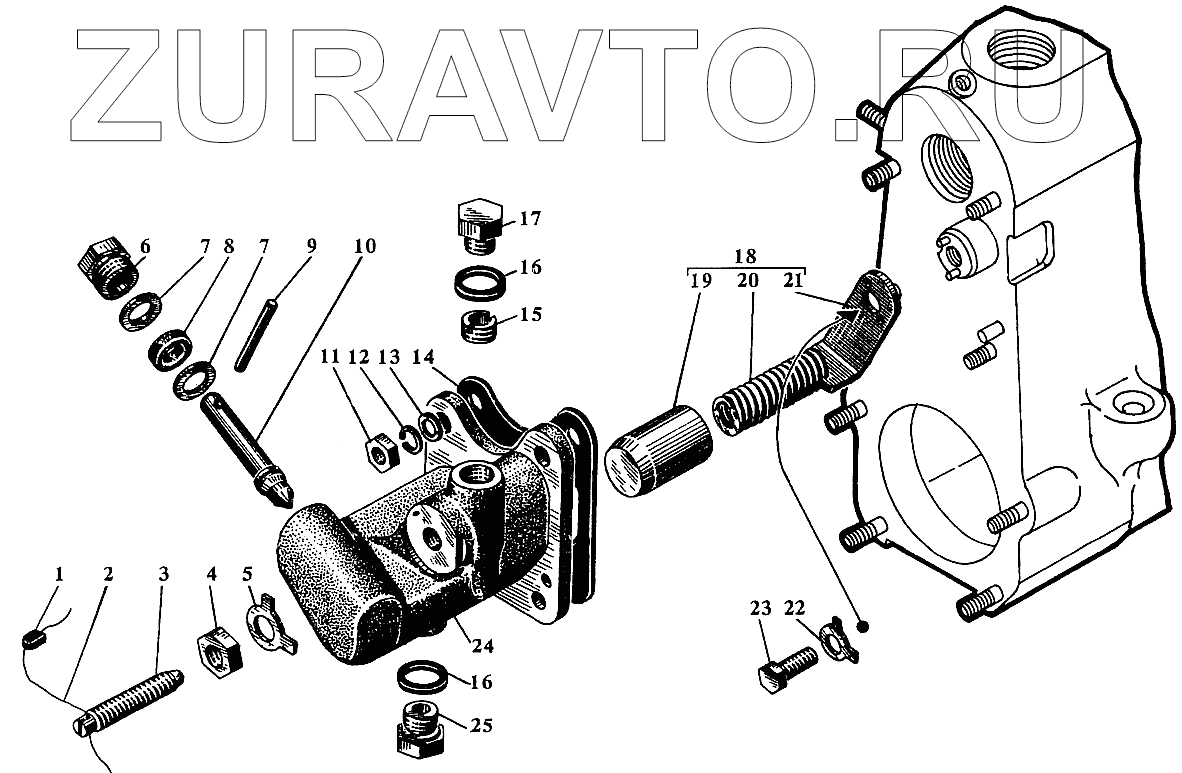 ZURAVTO.RU

6 7 8 7 9 10

17

16

15

18

19 20 21

11 12 13 14

1 2 3 4 5

24

16

25

23 22