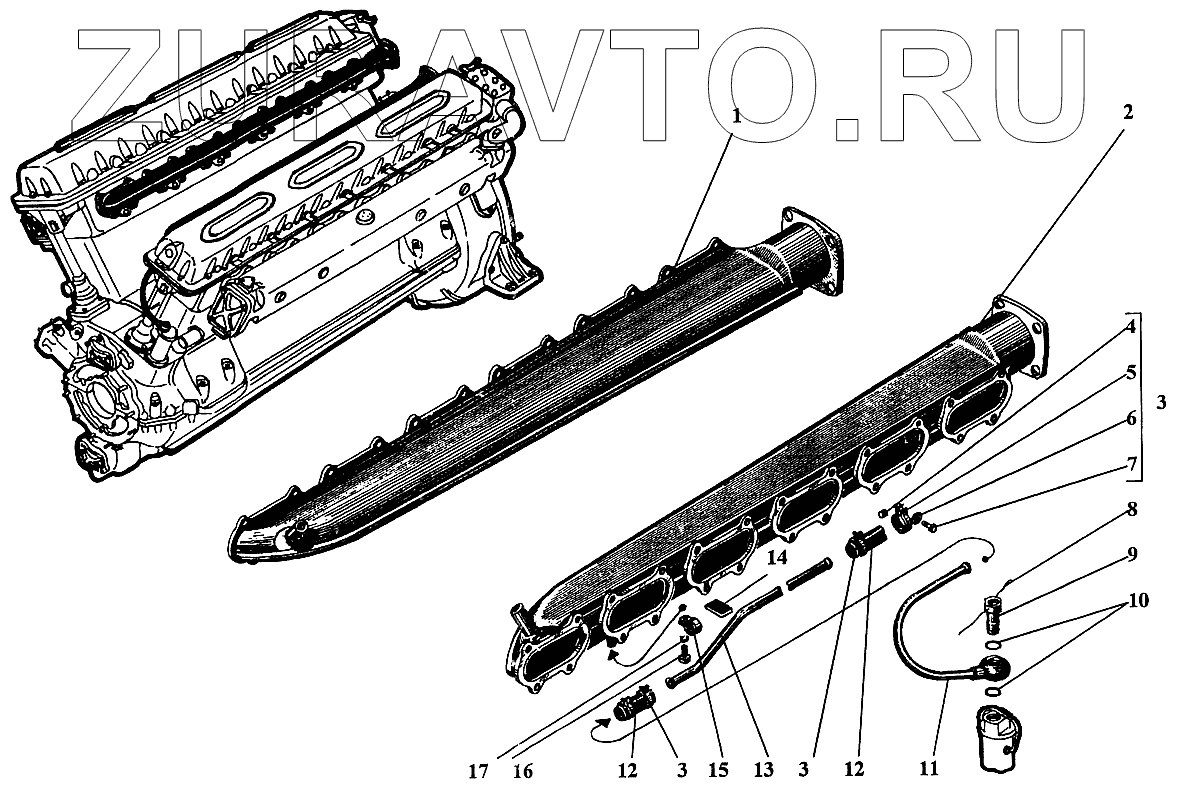 ZIL-AVTO.RU

1
2
4
5
6
7
3
8
9
10
14
17
16
12
3
15
13
3
12
11