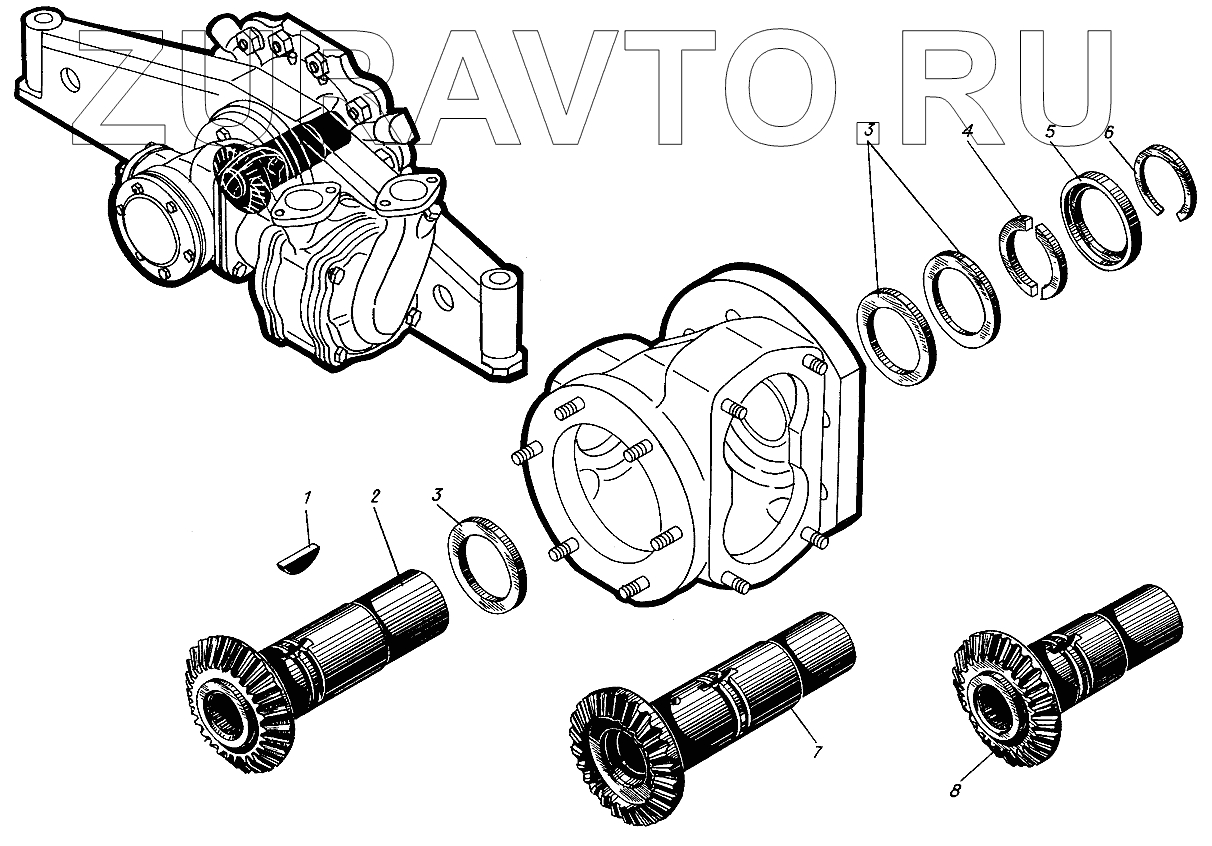 ZURAVTO.RU

3
4
5
6
1
2
3
7
8