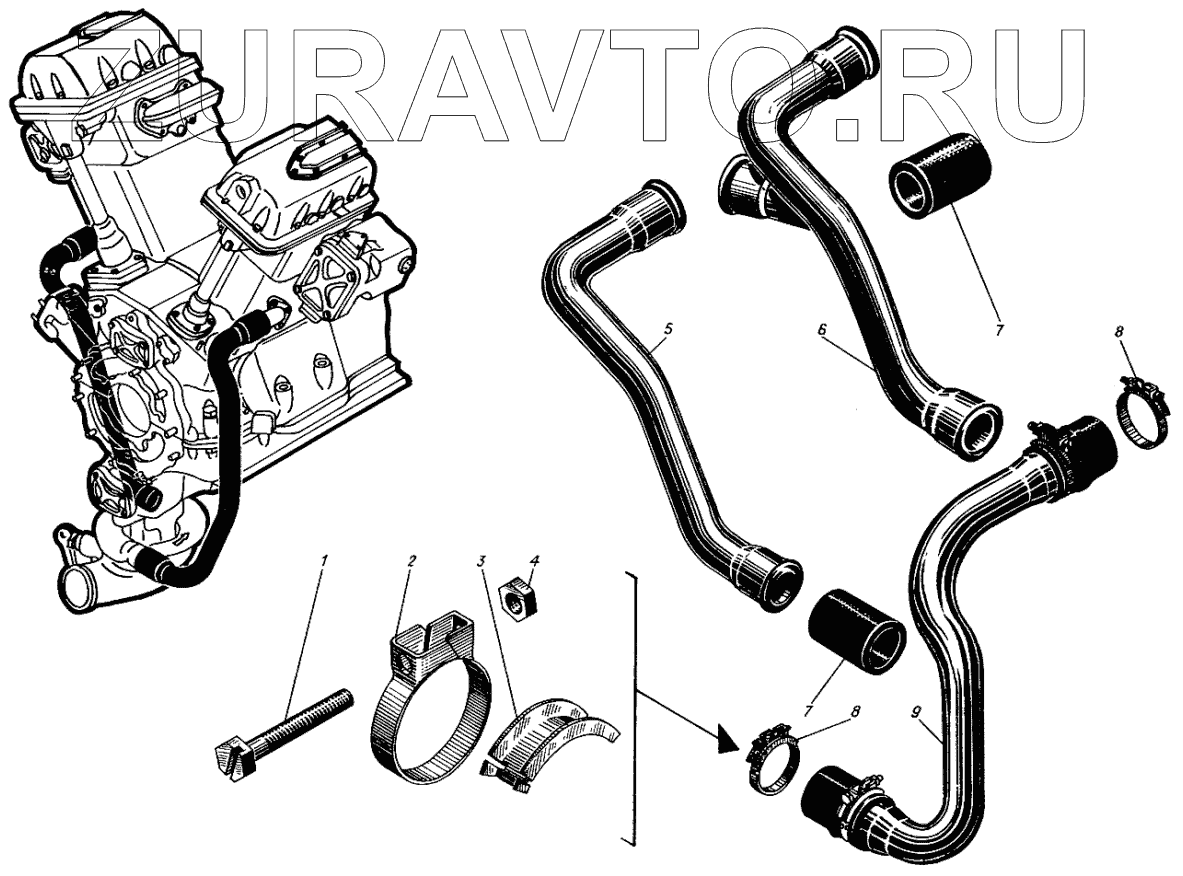 ZURAVTO.RU

5
6
7
8
1
2
3
4
7
8
9