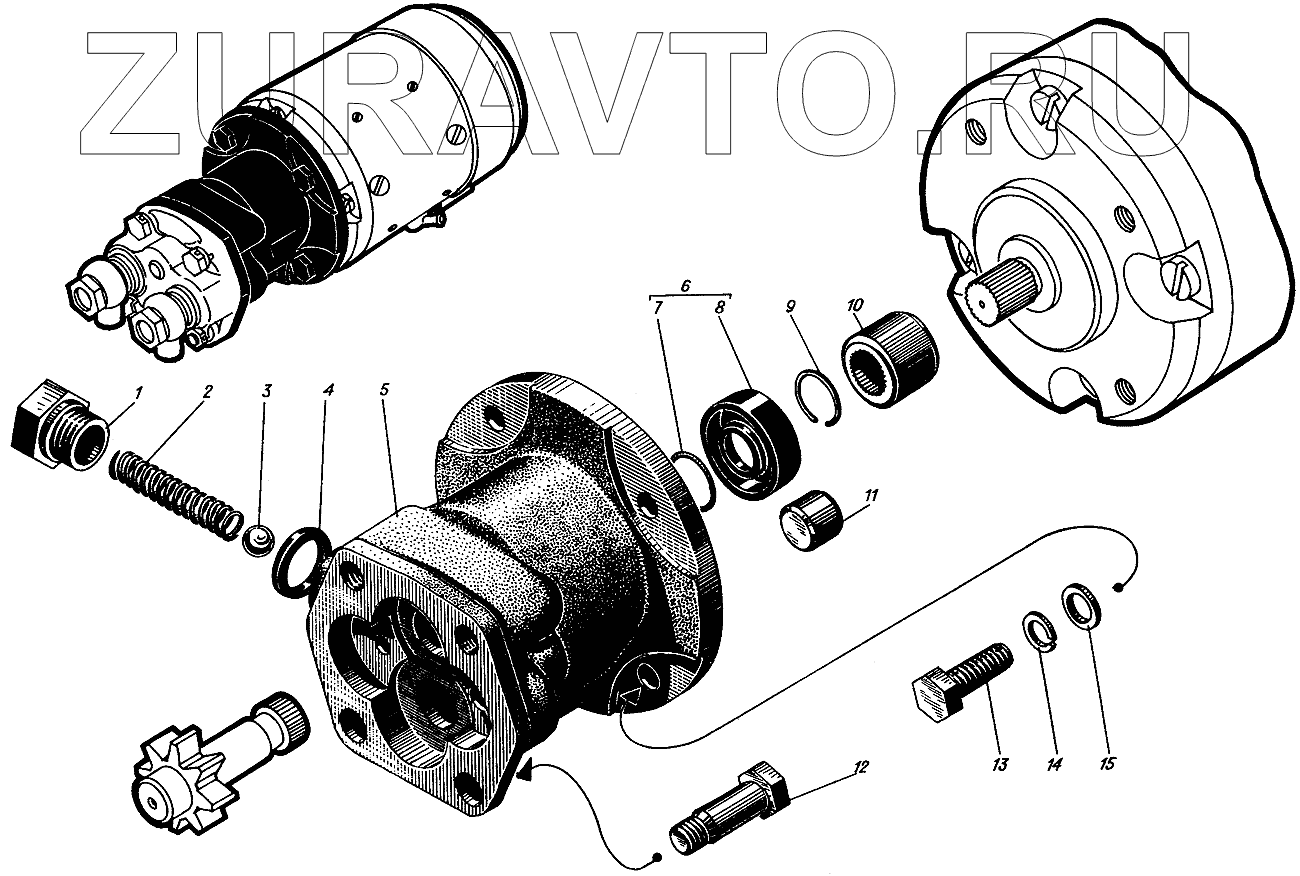 ZURAVTO.RU

6
7
8
9
10
1
2
3
4
5
11
12
13
14
15