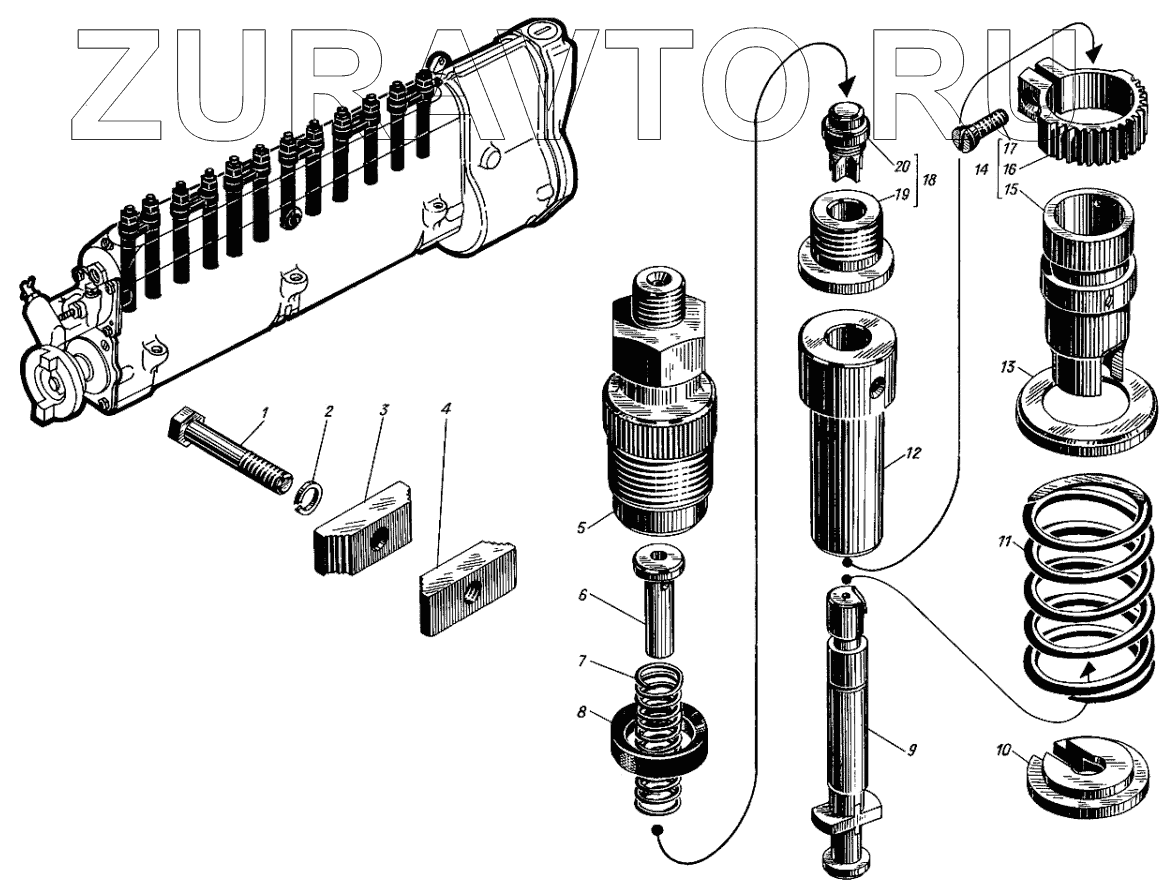 ZURAVTO.RU

1
2
3
4
5
6
7
8
9
10
11
12
13
14
15
16
17
18
19
20