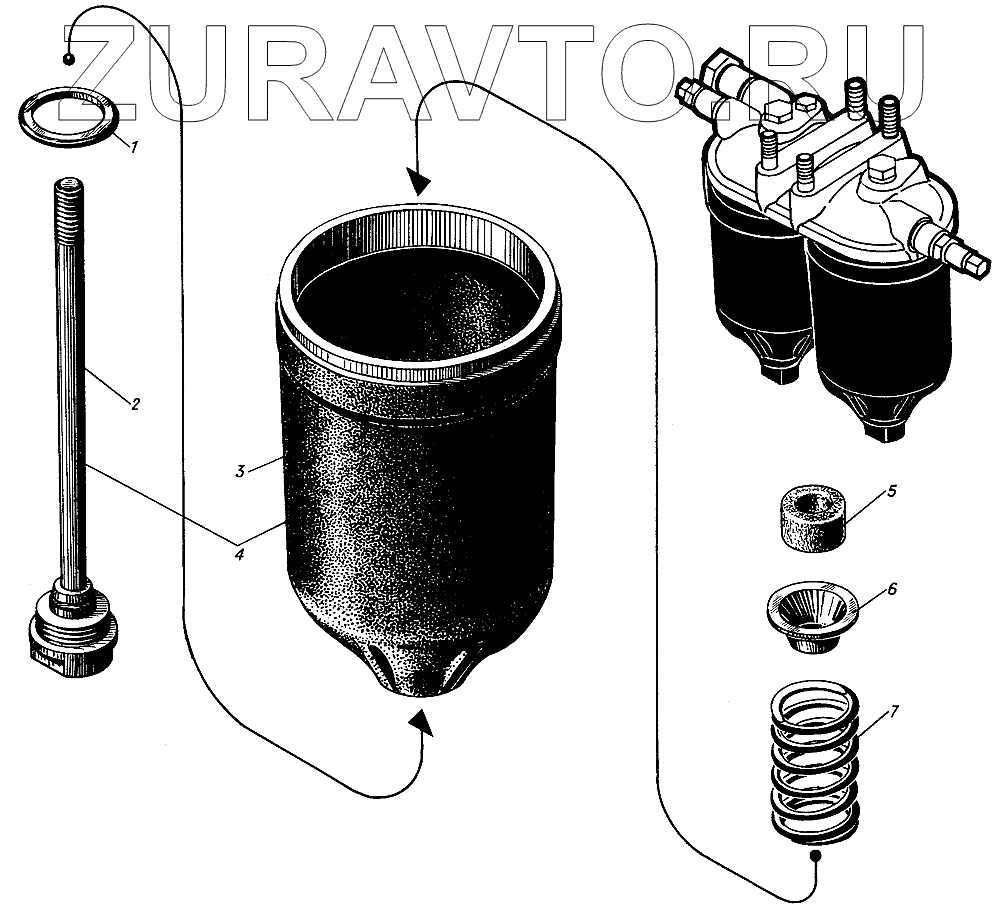 ZURAVTO.RU

1

2

3

4

5

6

7