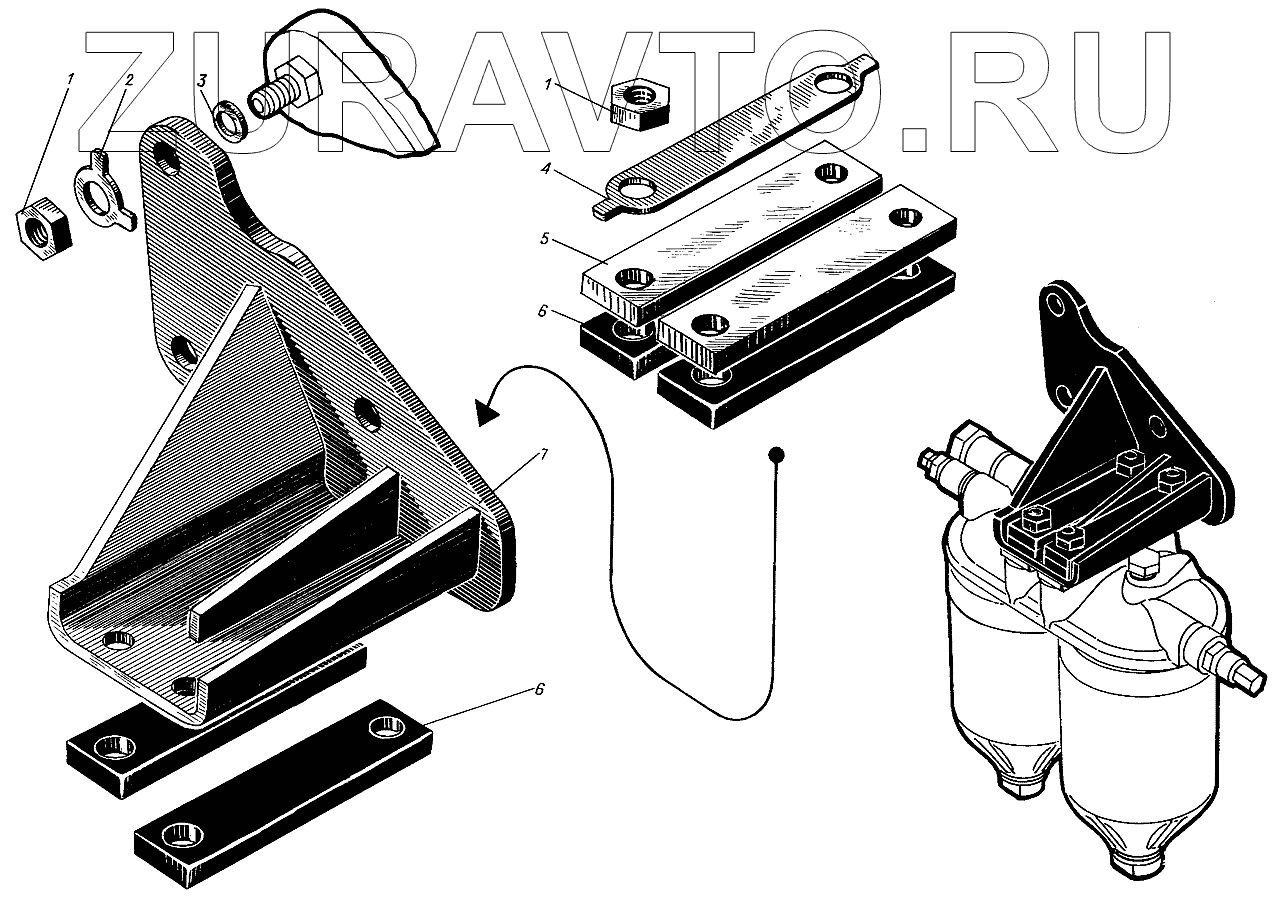 ZURAVTO.RU

1
2
3
1
4
5
6
7
6