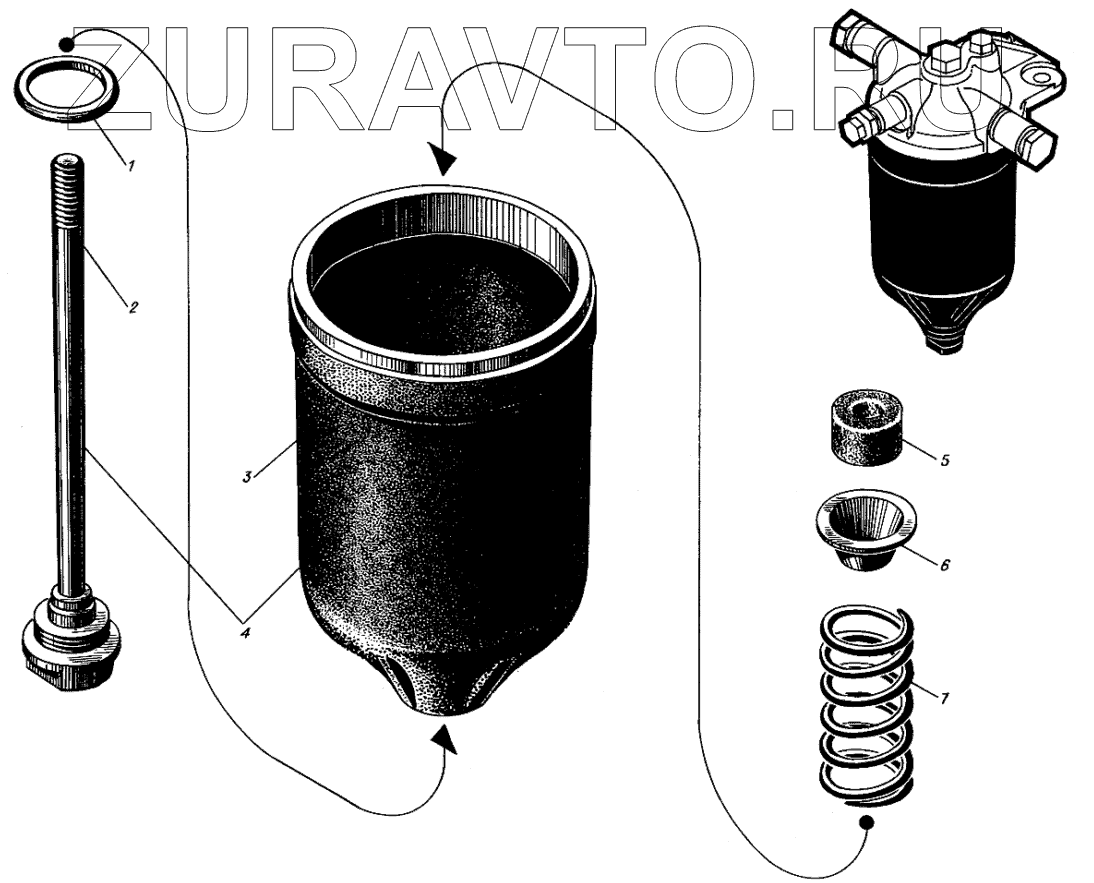 ZURAVTO.RU

1
2
3
4
5
6
7