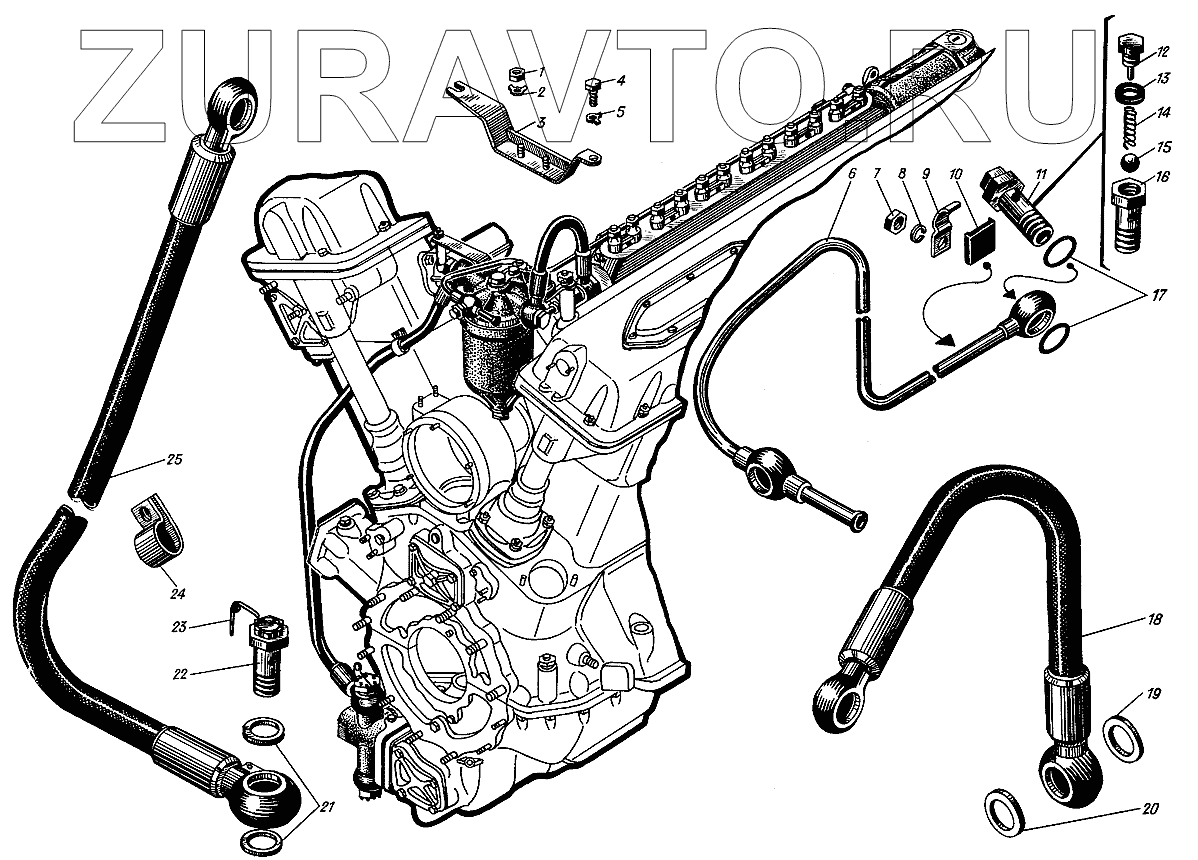 ZURAVTO.RU

1
2
3
4
5
6
7
8
9
10
11
12
13
14
15
16
17
18
19
20
21
22
23
24
25