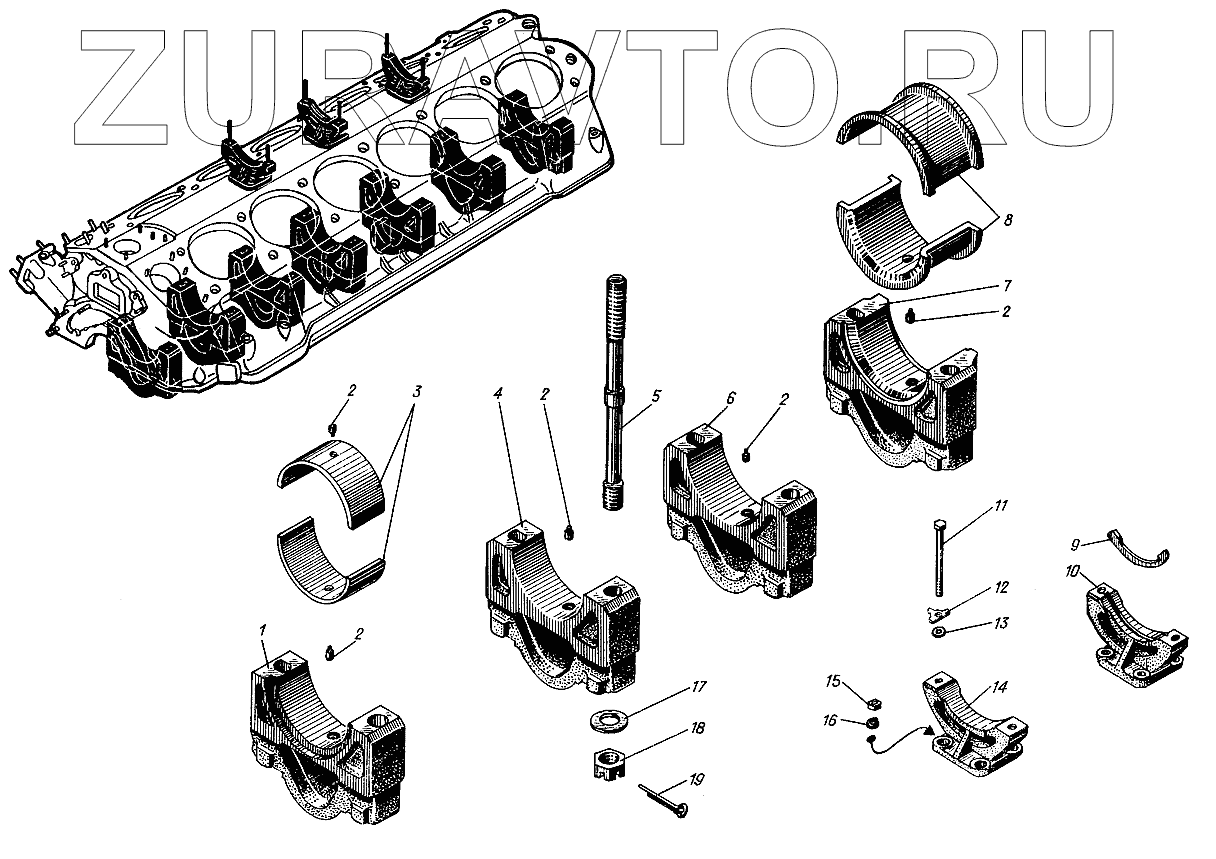 ZURAVTO.RU

8
7
2
2
3
4
2
5
6
2
11
9
10
12
13
1
2
17
15
14
16
18
19