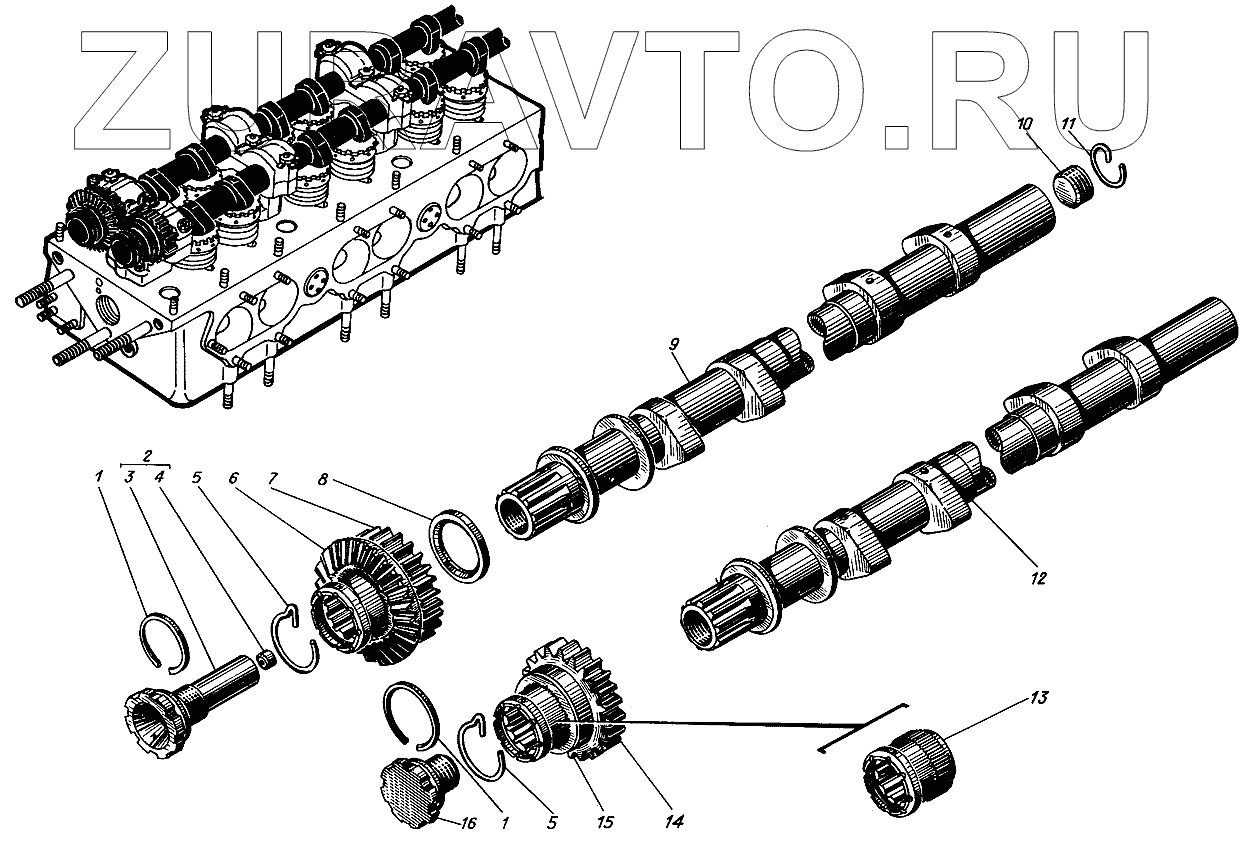 ZUBAVTO.RU

10 11

9

2
1 3 4 5 6 7 8

12

13

16 1 5 15 14