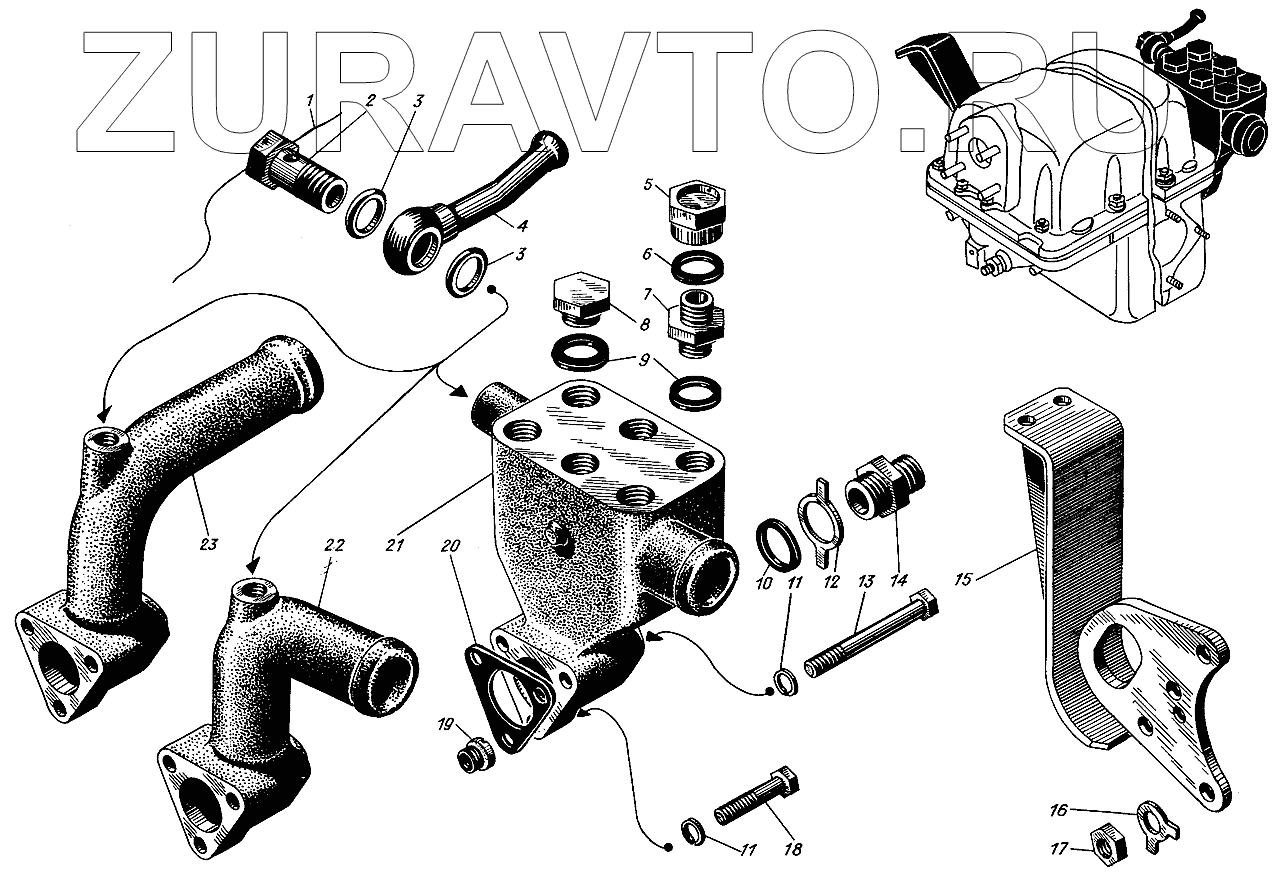 ZURAVTO.RU

1 2 3 4 3 5 6 7 8 9 23 22 21 20 10 11 12 13 14 15 19 11 18 16 17