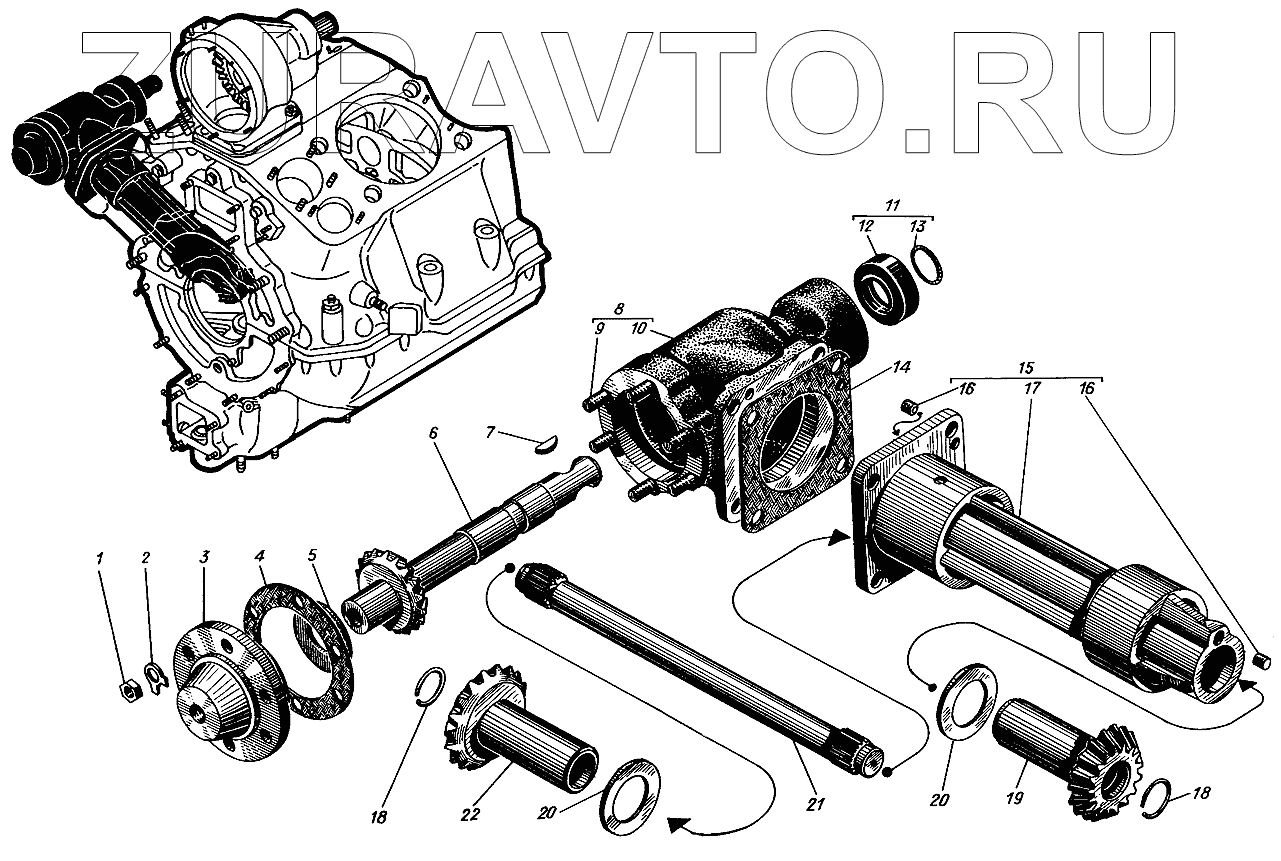 ZIPAVTO.RU

11
12
13
8
9
10
14
15
16
17
16
7
6
1
2
3
4
5
18
22
20
21
20
19
18