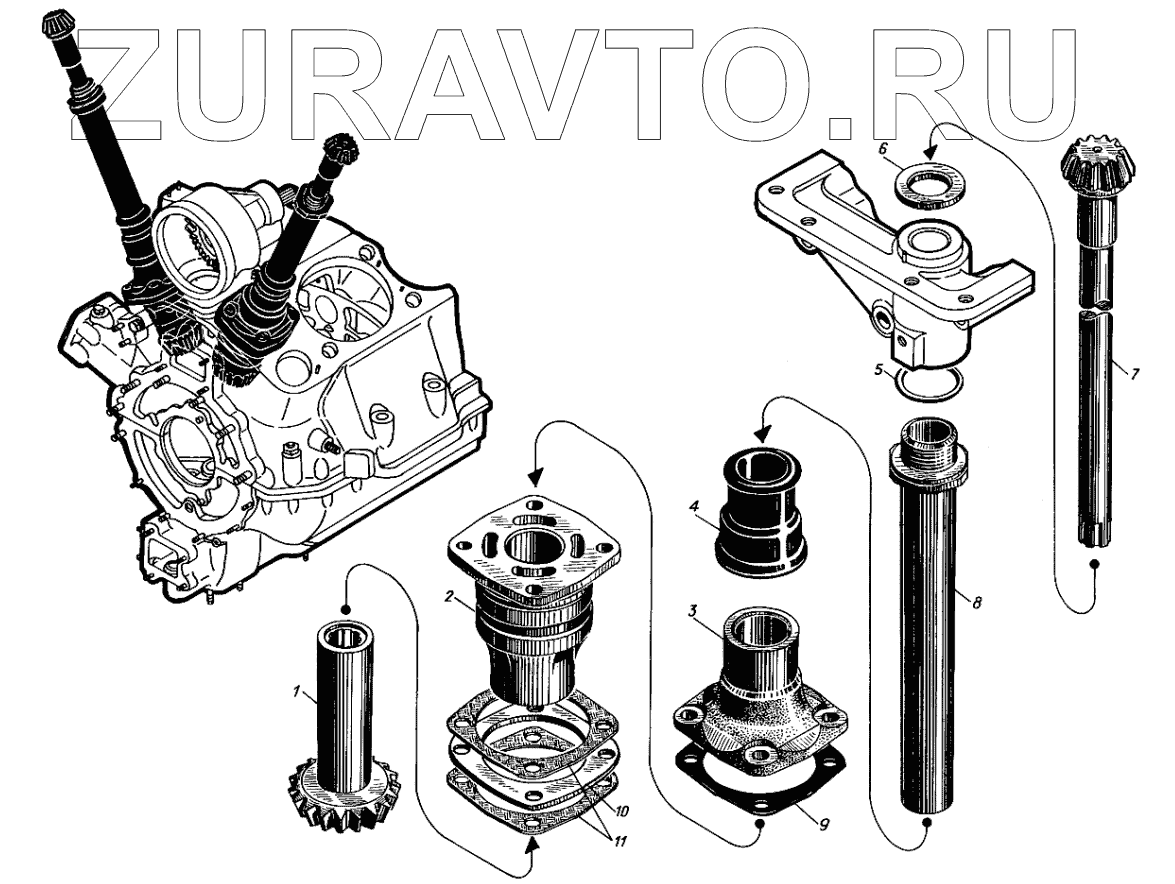 ZURAVTO.RU

6
5
7
4
8
2
3
1
10
11
9