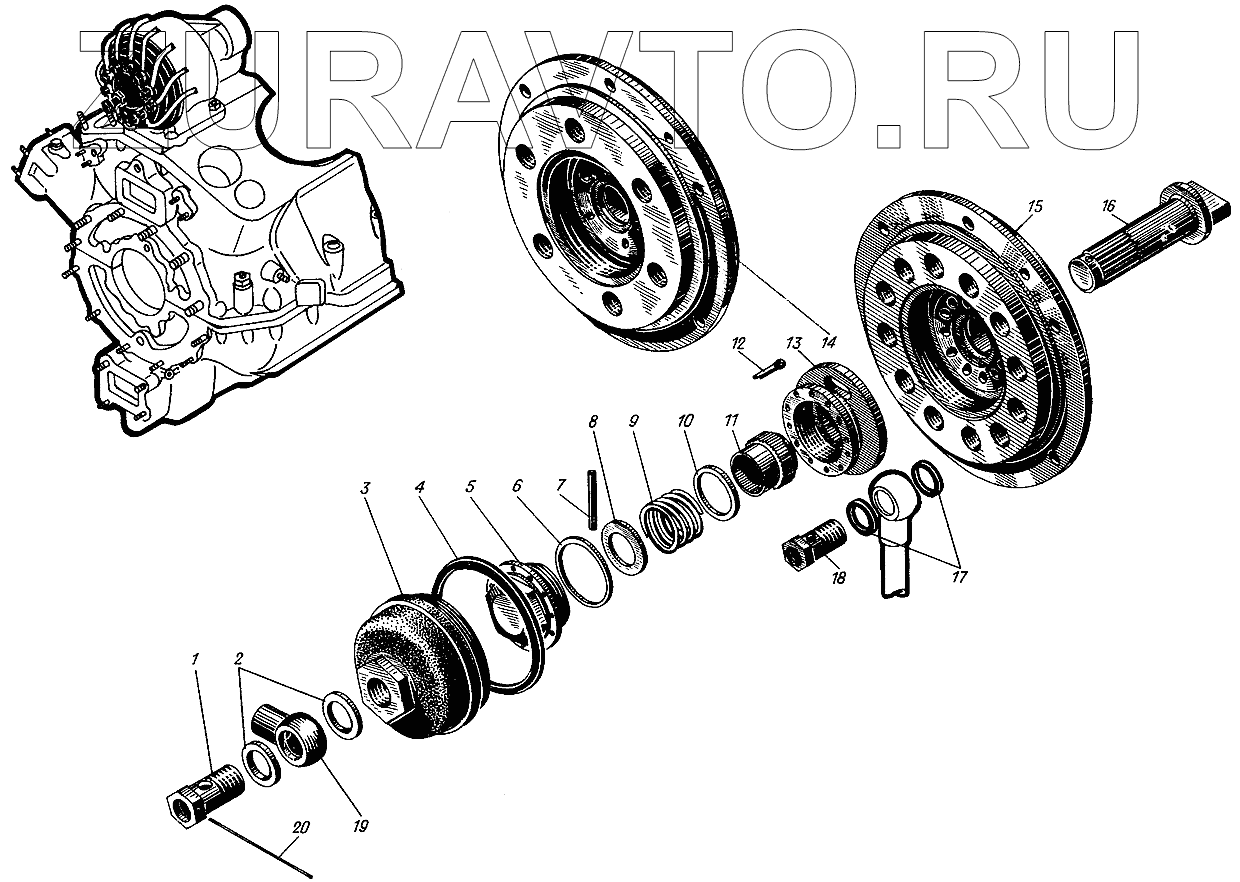 ZURAVTO.RU

15
16
14
12
13
8
9
10
11
3
4
5
6
7
18
17
1
2
19
20