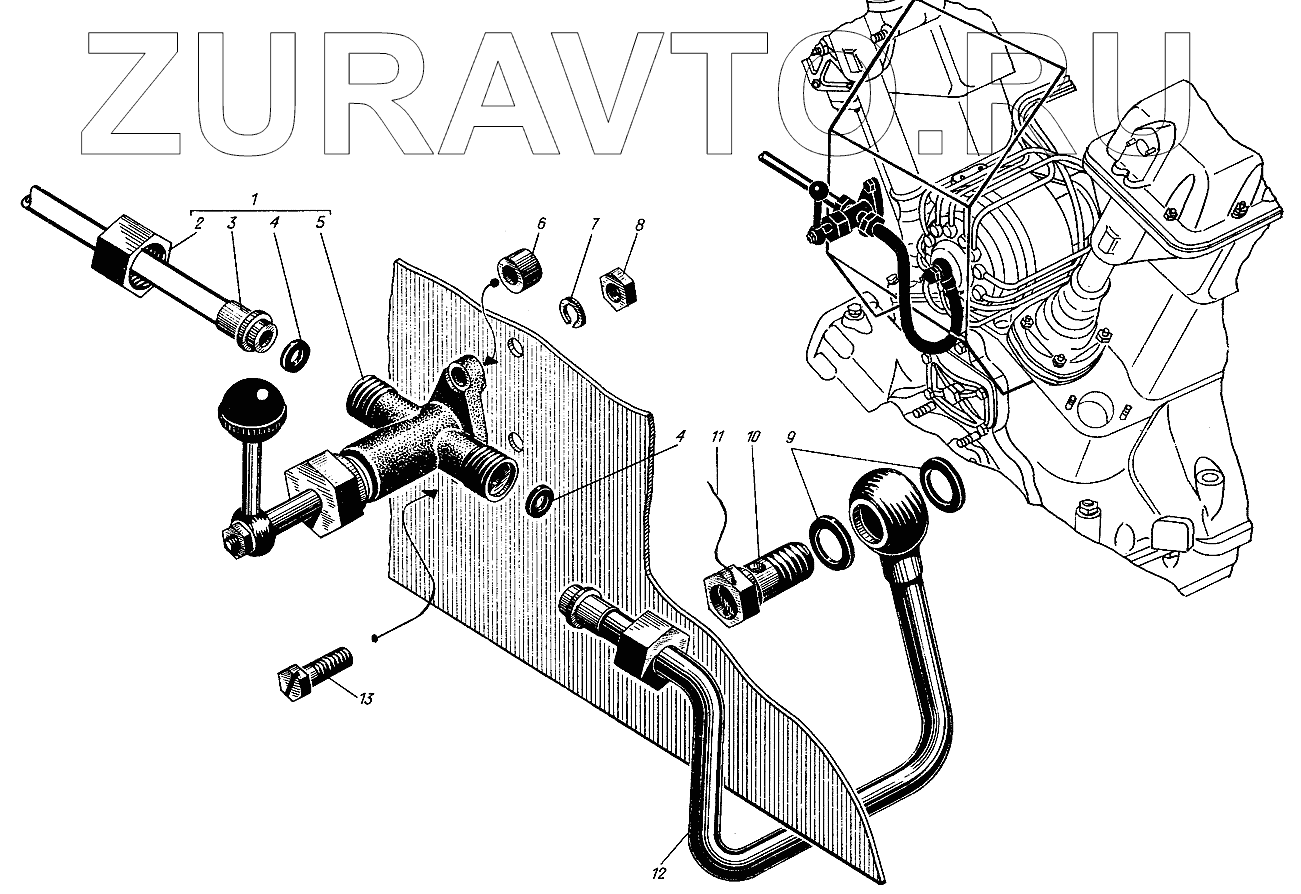 ZURAVTO.RU

1
2
3
4
5
6
7
8
4
11
10
9
13
12