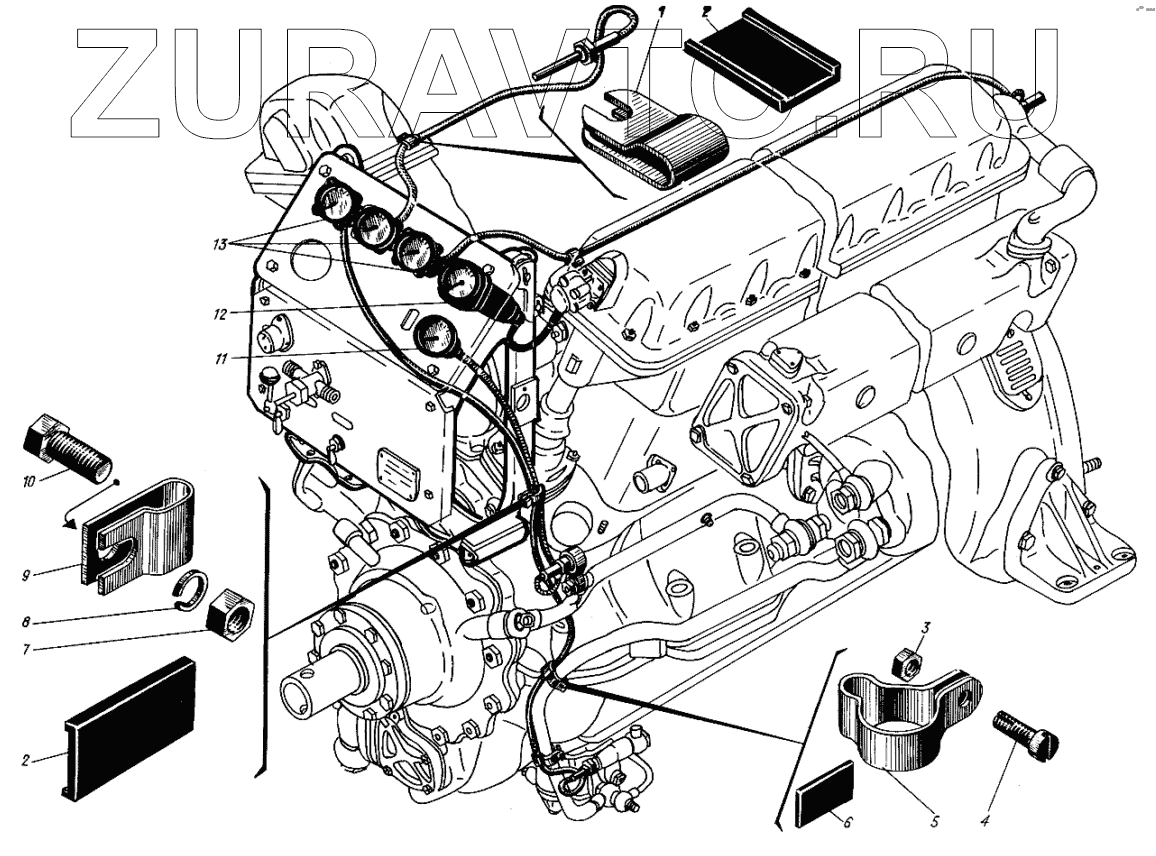 ZURAVTO.RU

1
2
13
12
11
10
9
8
7
2
3
5
4
6