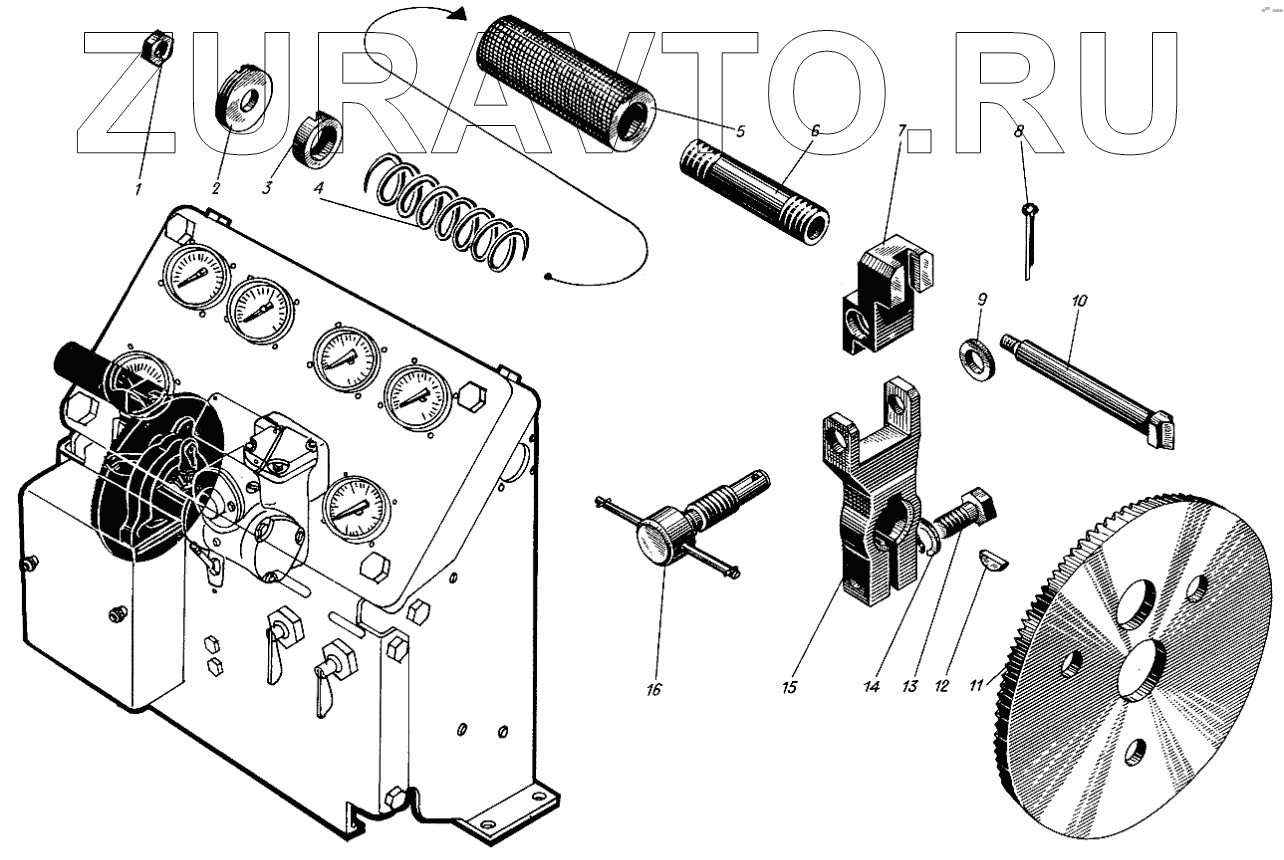 ZURAVTO.RU

1
2
3
4
5
6
7
8
9
10
16
15
14
13
12
11