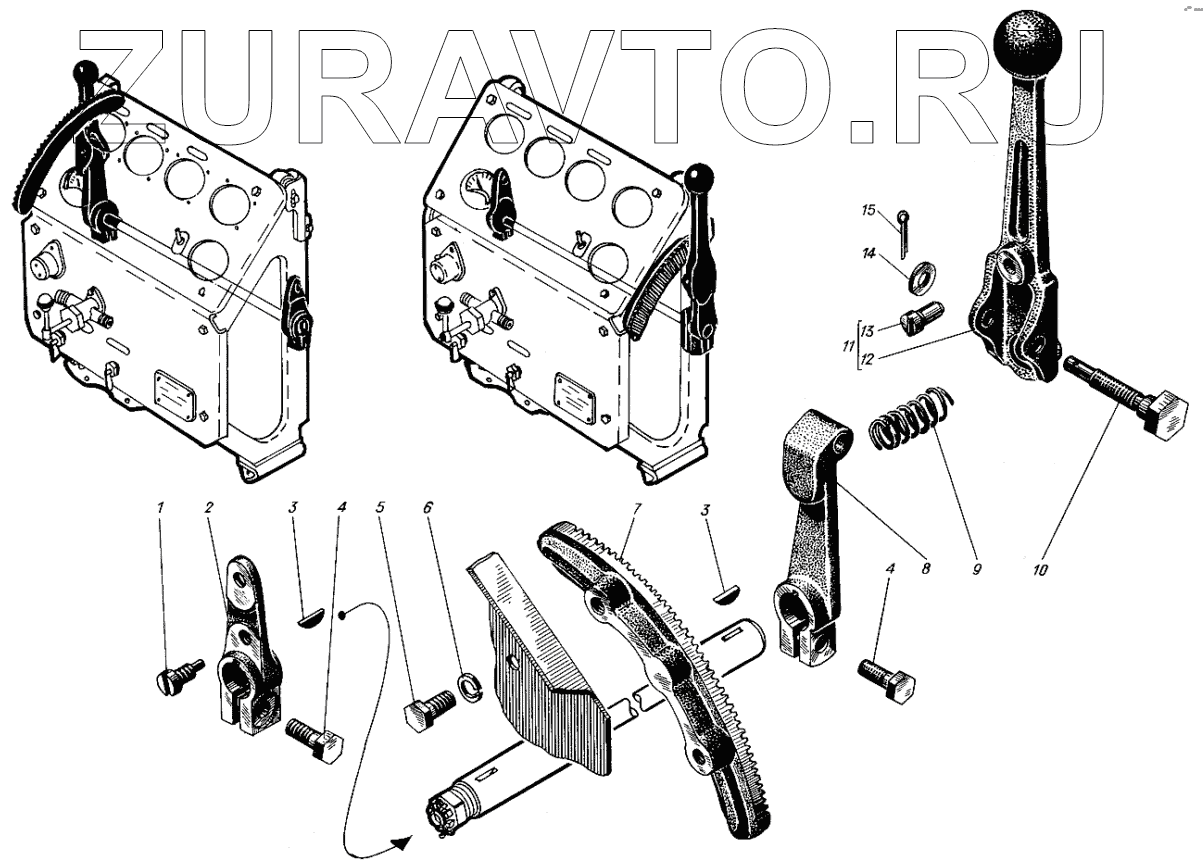 ZURAVTO.RU

15
14
11 13
12
1
2
3
4
5
6
7
3
8
9
10
4