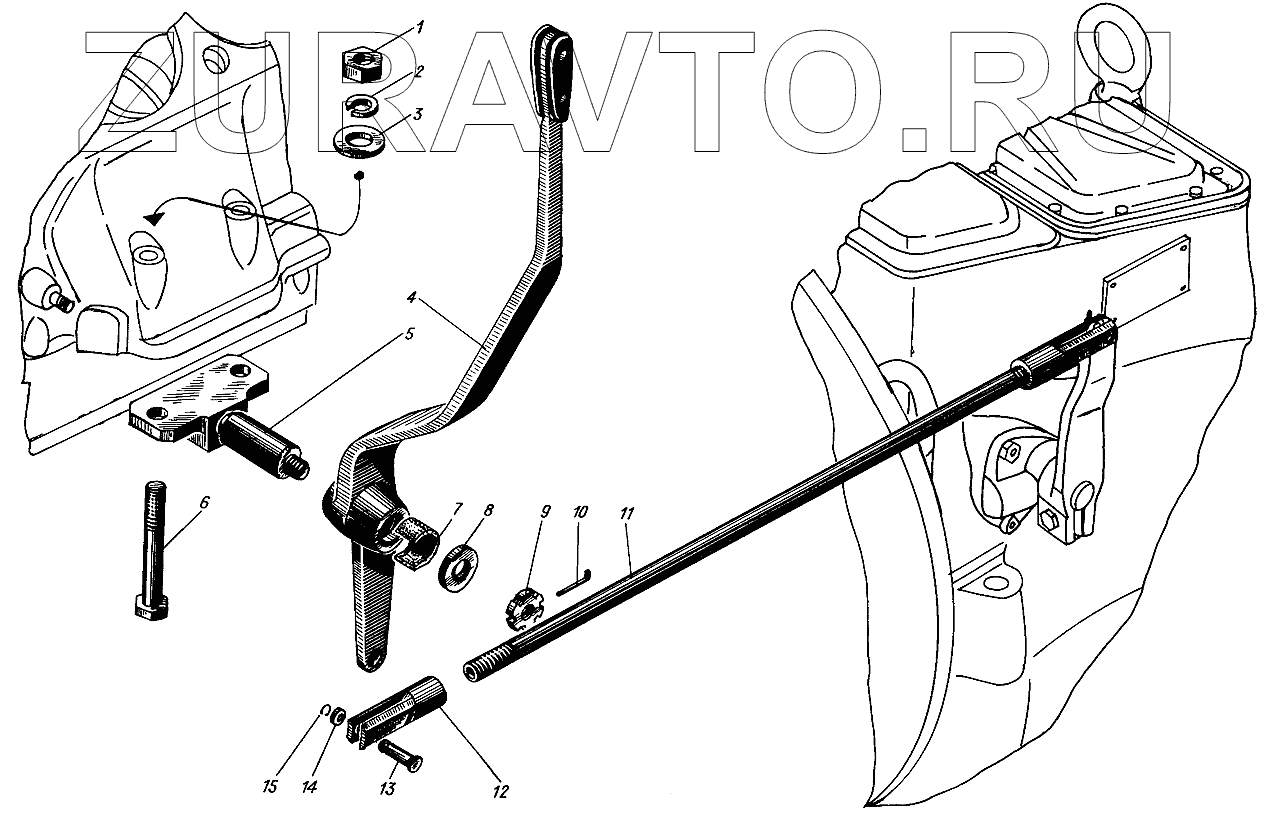 ZURAVTO.RU

1
2
3
4
5
6
7
8
9
10
11
12
13
14
15