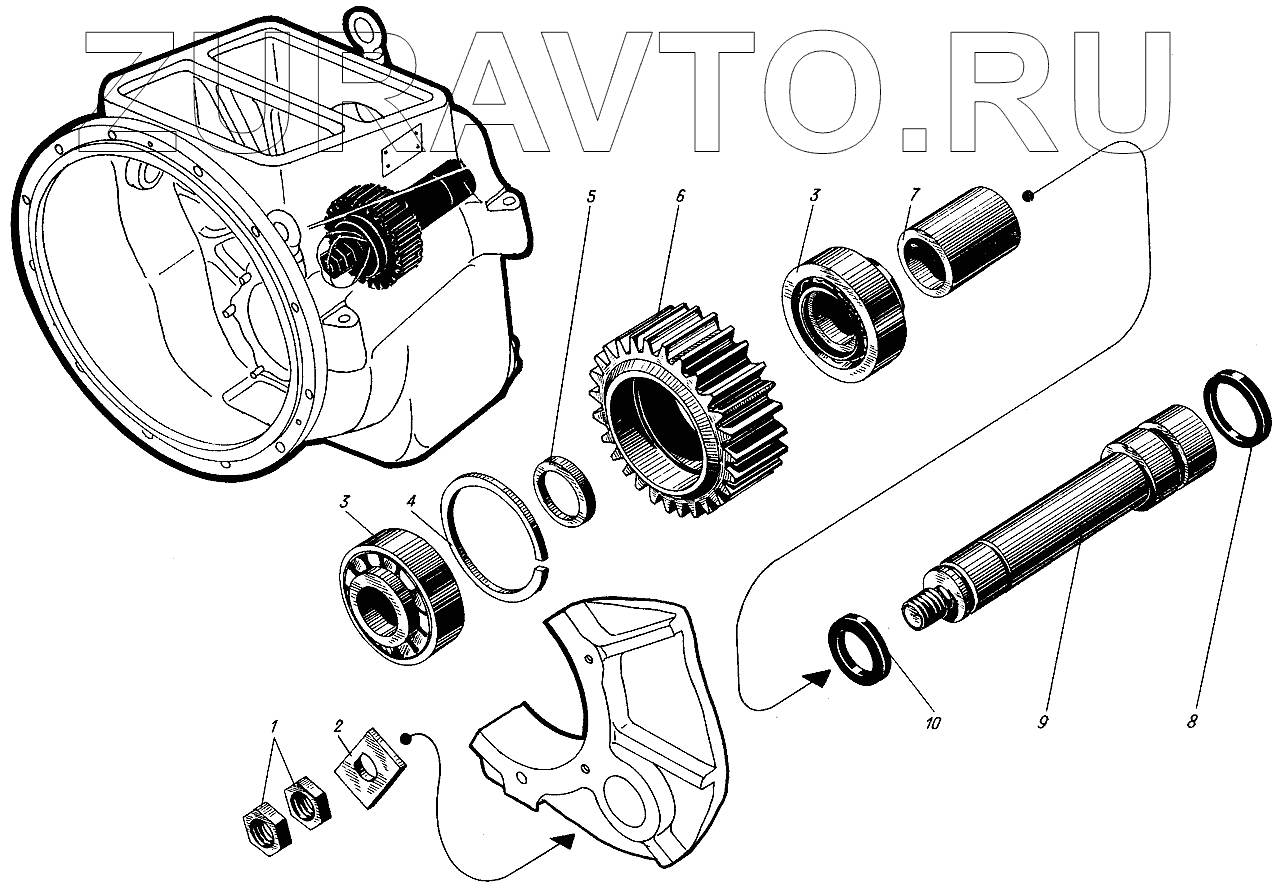 ZURAVTO.RU

5
6
3
7
3
4
1
2
10
9
8