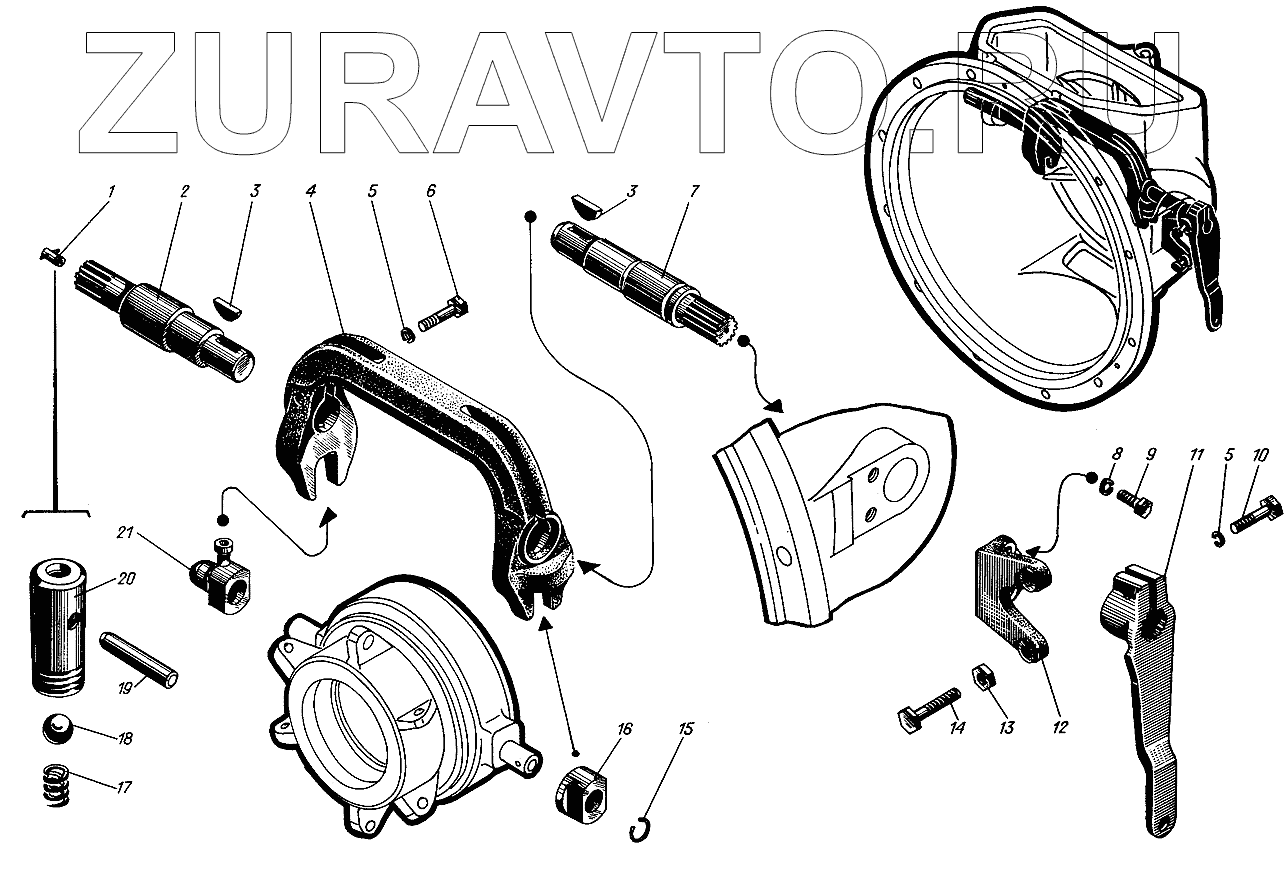 ZURAVTO.RU

1
2
3
4
5
6
3
7
8
9
11
5
10
21
20
19
18
17
16
15
14
13
12