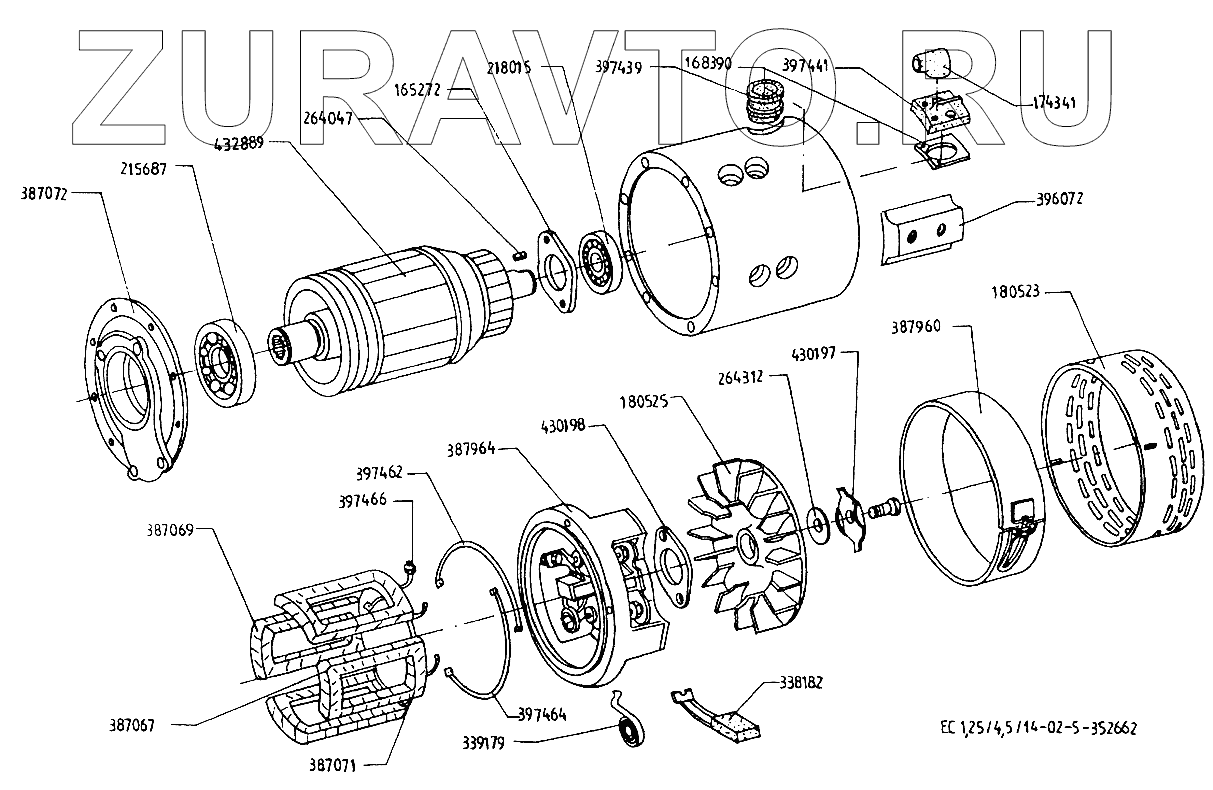 ZURAVTO.RU

218015
397439
168390
397441
174341
165272
264047
432889
215687
387072
396072
180523
387960
430197
264312
180525
430198
387964
397462
397466
387069
387067
387071
397464
339179
338182
EC 1,25/4,5/14-02-S-352662