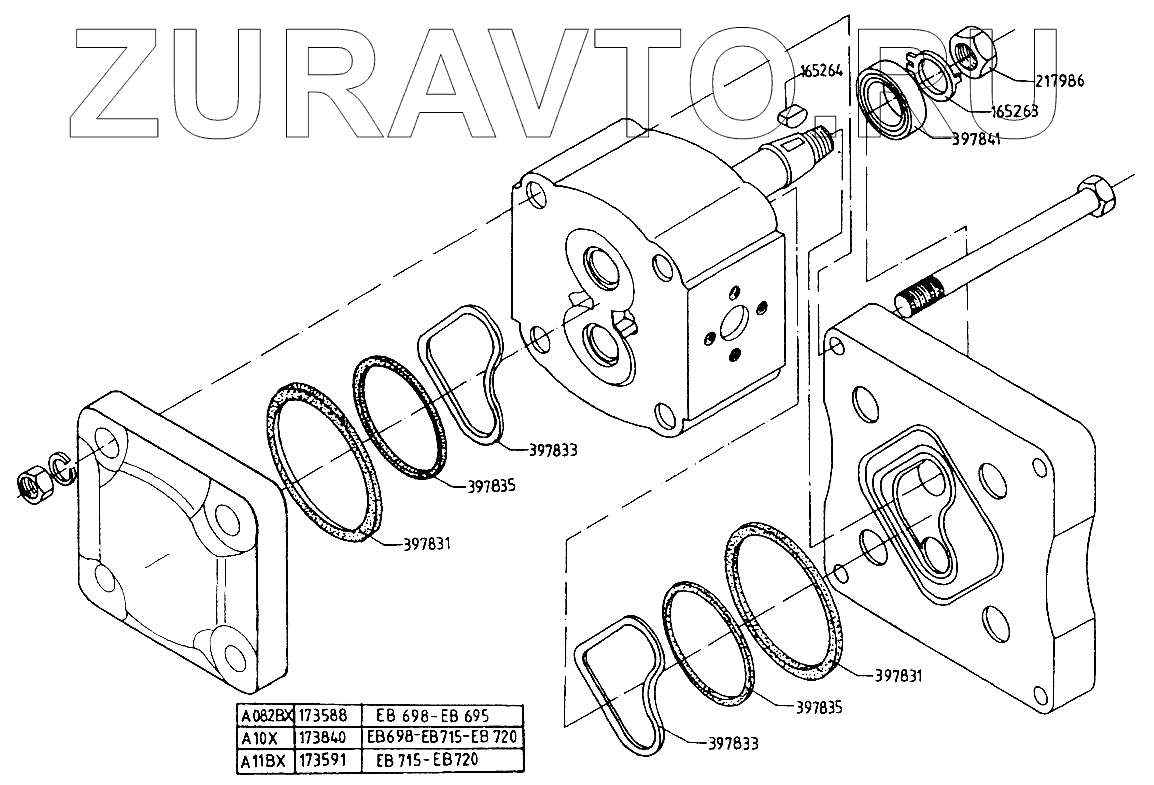 ZURAVTO.RU

165264
217986
165263
397841
397833
397835
397831
397831
397835
397833

| A082BX | 173588 | EB 698-EB 695 |
|---|---|---|
| A10X | 173840 | EB698-EB715-EB 720 |
| A11BX | 173591 | EB 715-EB720 |