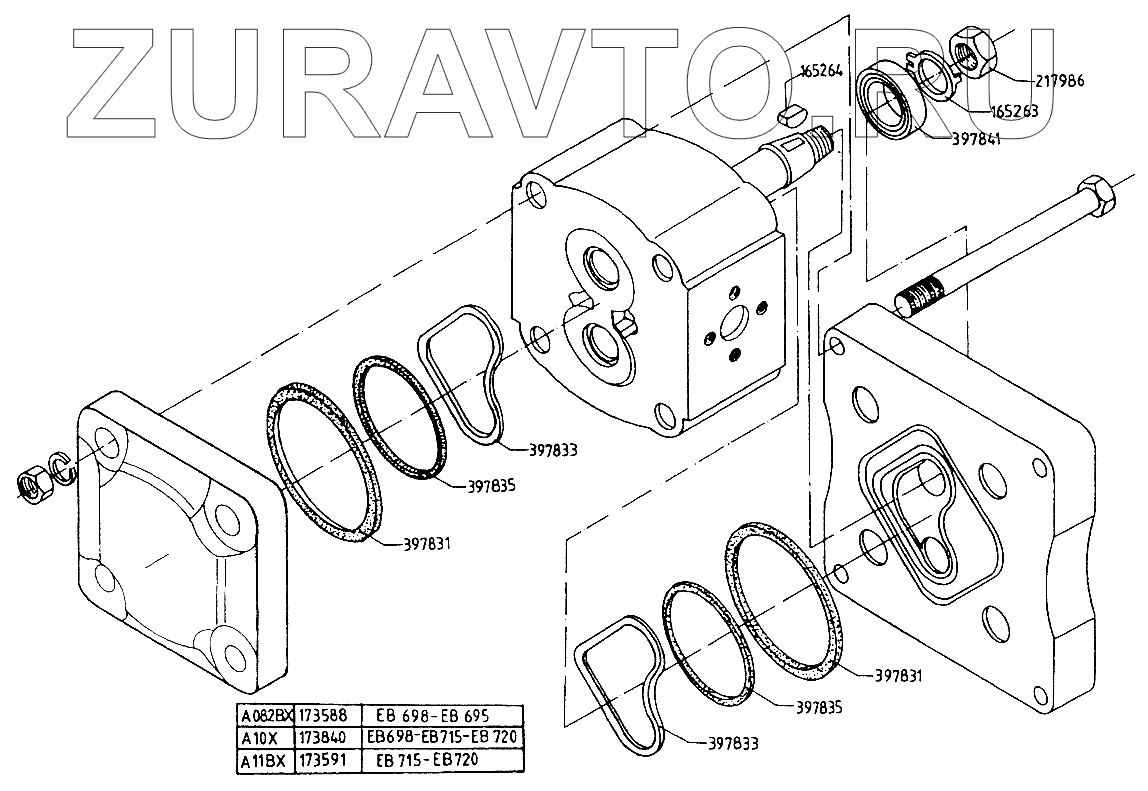 ZURAVTO.RU

165264
217986
165263
397841
397833
397835
397831
397831
397835
397833

| A082BX | 173588 | EB 698-EB 695 |
|---|---|---|
| A10X | 173840 | EB698-EB715-EB 720 |
| A11BX | 173591 | EB 715-EB720 |