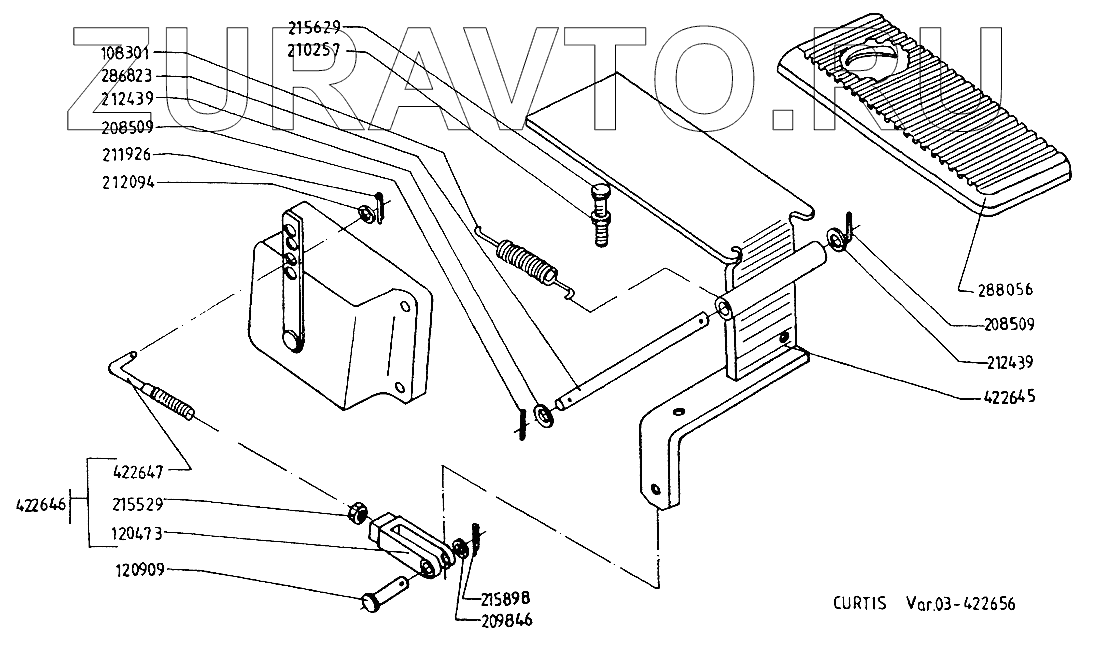 ZURAVTO.RU

215629
210257
108301
286823
212439
208509
211926
212094

288056
208509
212439
422645

422647
422646
215529
120473
120909

215898
209846

CURTIS Var.03-422656