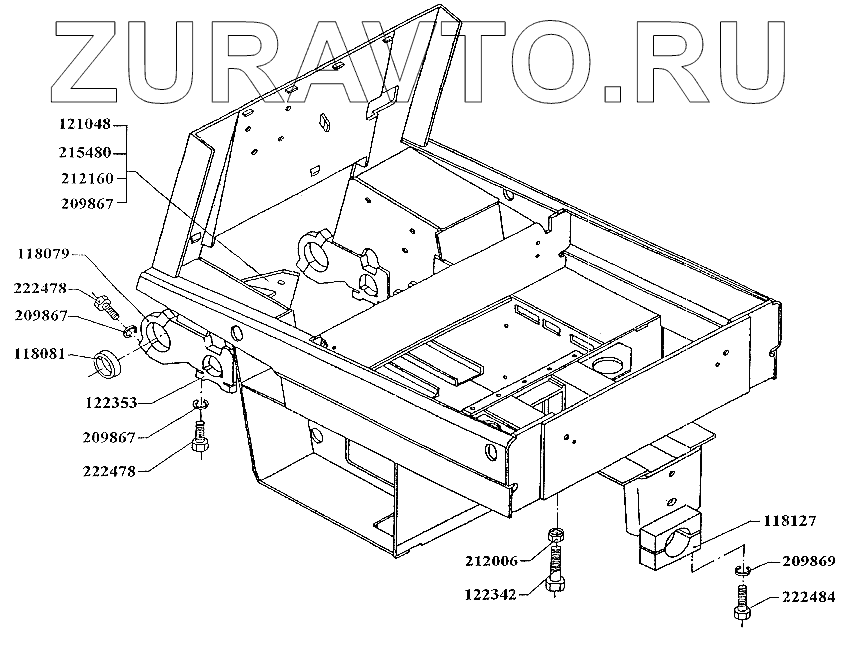 ZURAVTO.RU

121048
215480
212160
209867
118079
222478
209867
118081
122353
209867
222478
212006
122342
118127
209869
222484