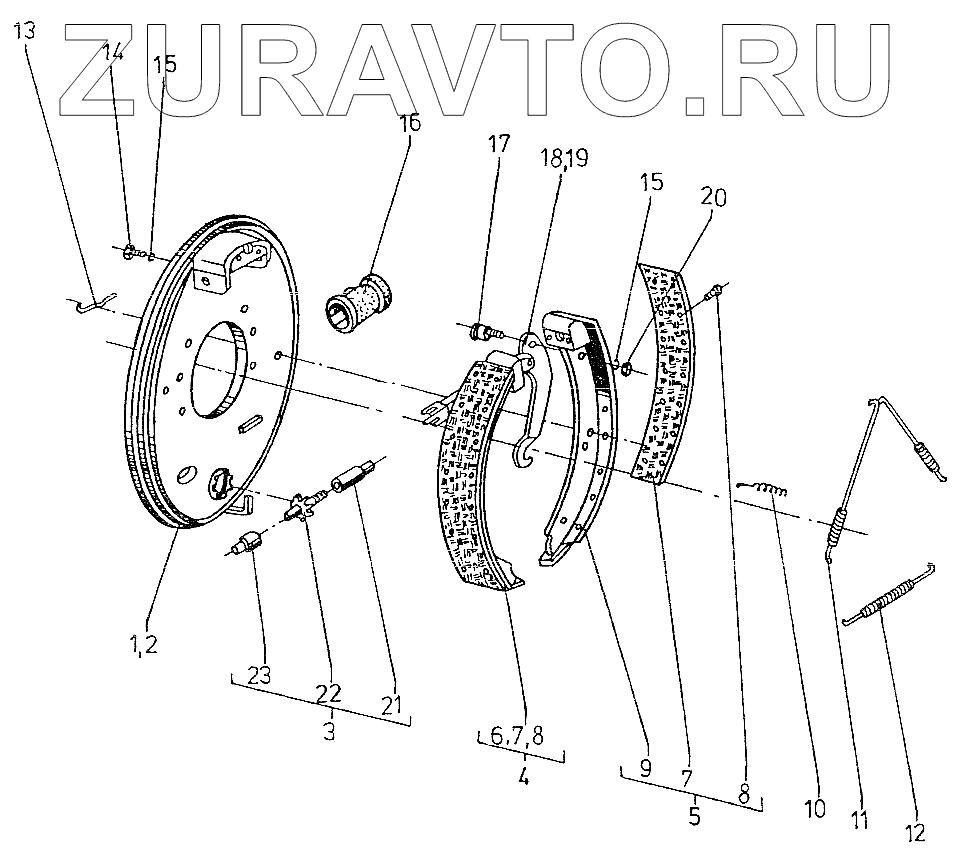 ZURAVTO.RU

13
14
15
16
17
18,19
15
20
1,2
23
22
21
3
6,7,8
4
9
7
8
5
10
11
12