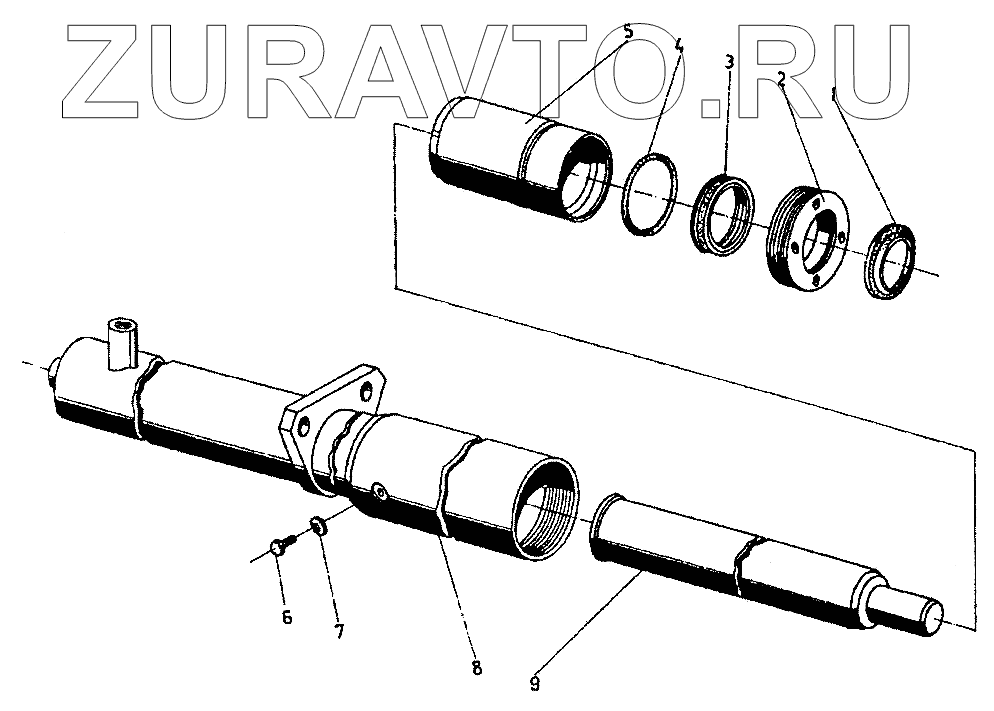 ZURAVTO.RU

5
4
3
2
1
6
7
8
9