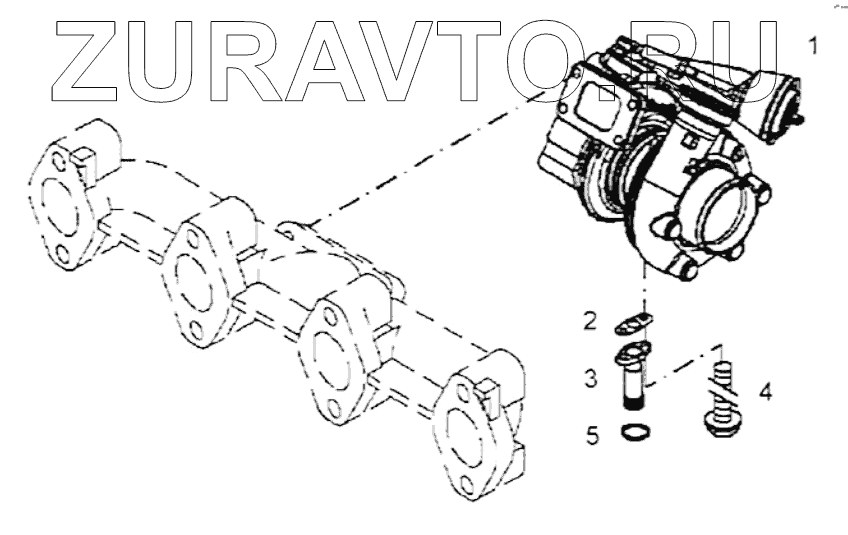 ZURAVTO.RU

1

2

3

4

5