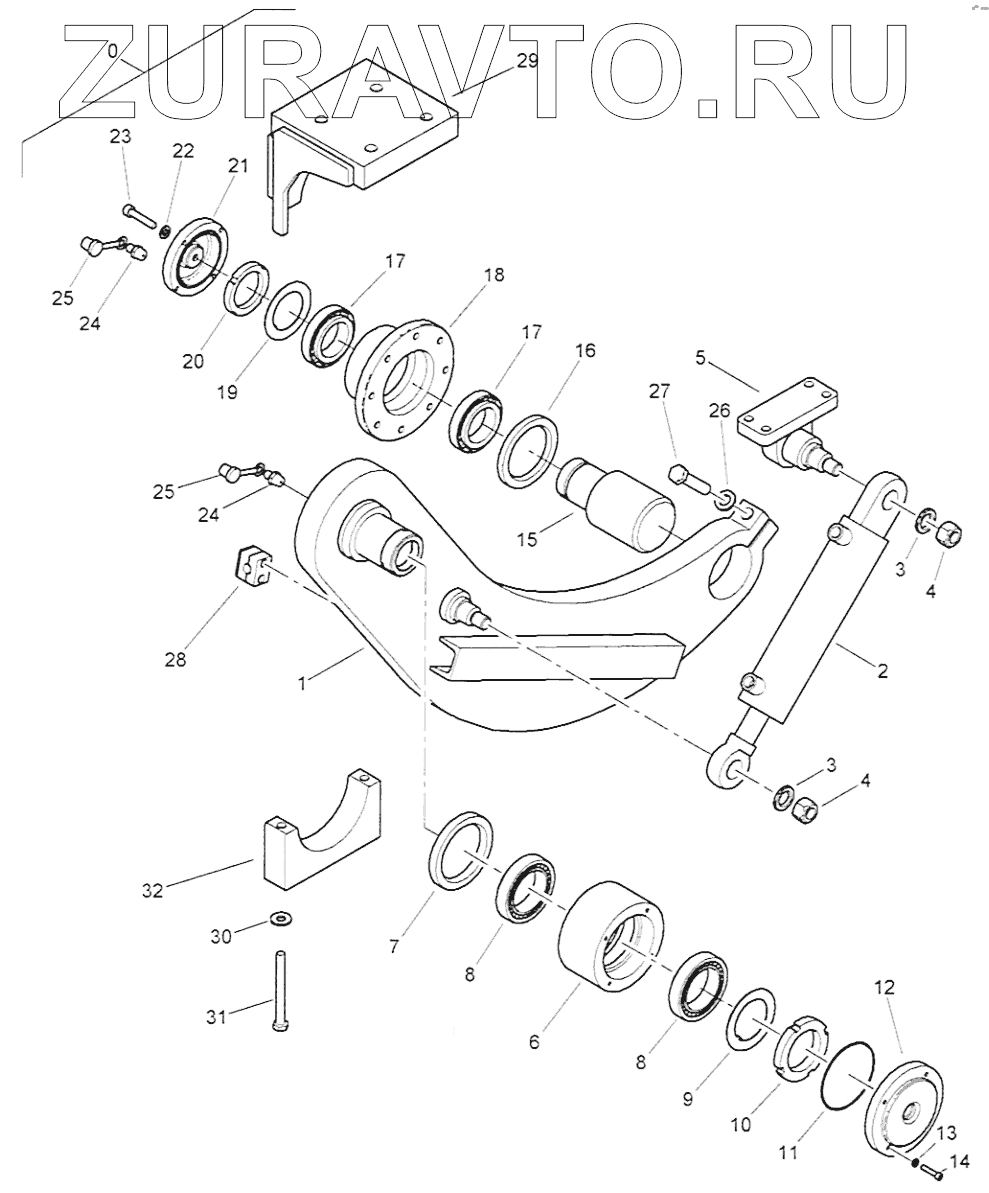 ZURAVTO.RU

0
29
23
22
21
25
24
20
19
17
18
17
16
5
27
26
25
24
15
3
4
28
1
2
3
4
32
30
31
7
8
6
8
9
10
11
12
13
14