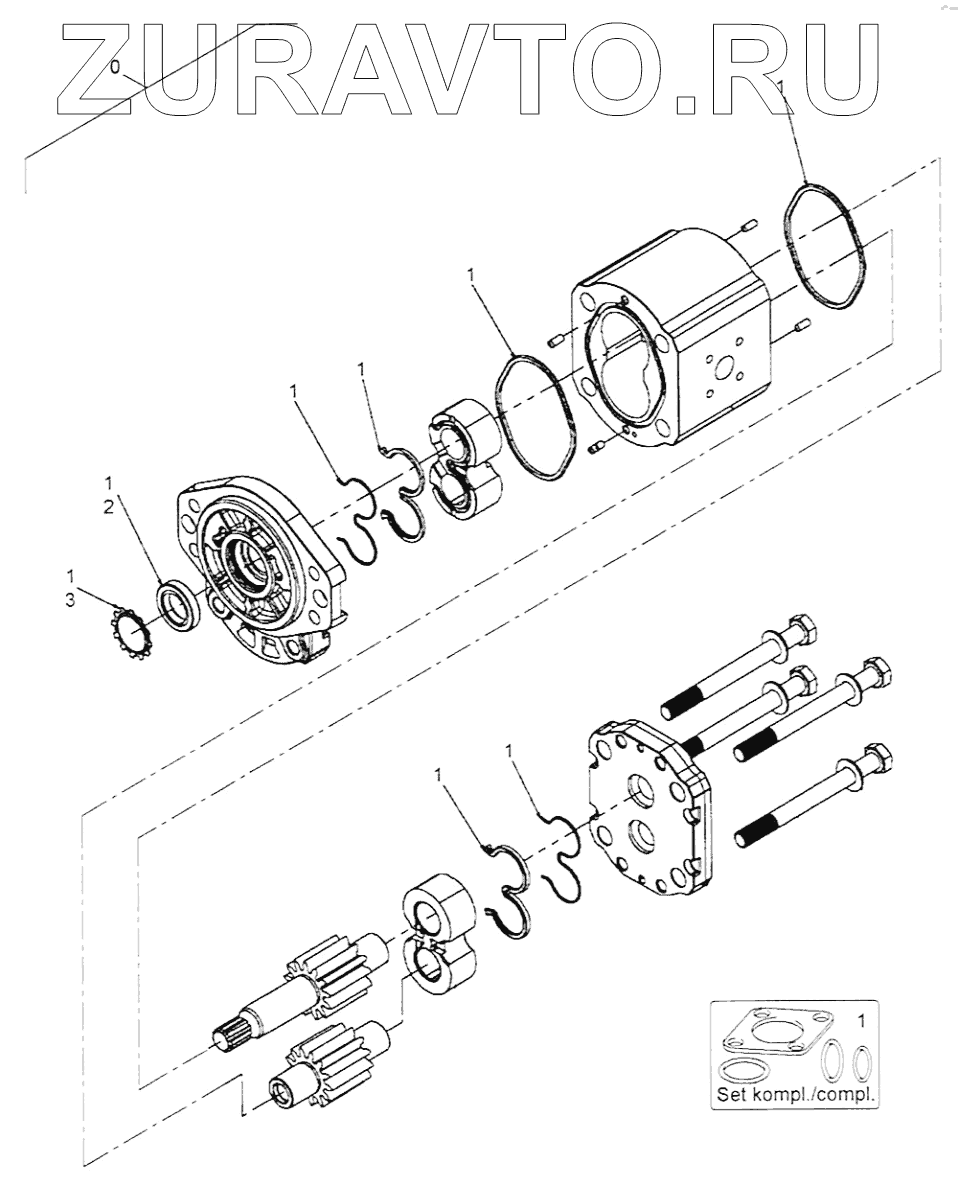 ZURAVTO.RU

0

1

1

1

1

1
2

1
3

1

1

1

Set kompl./compl.