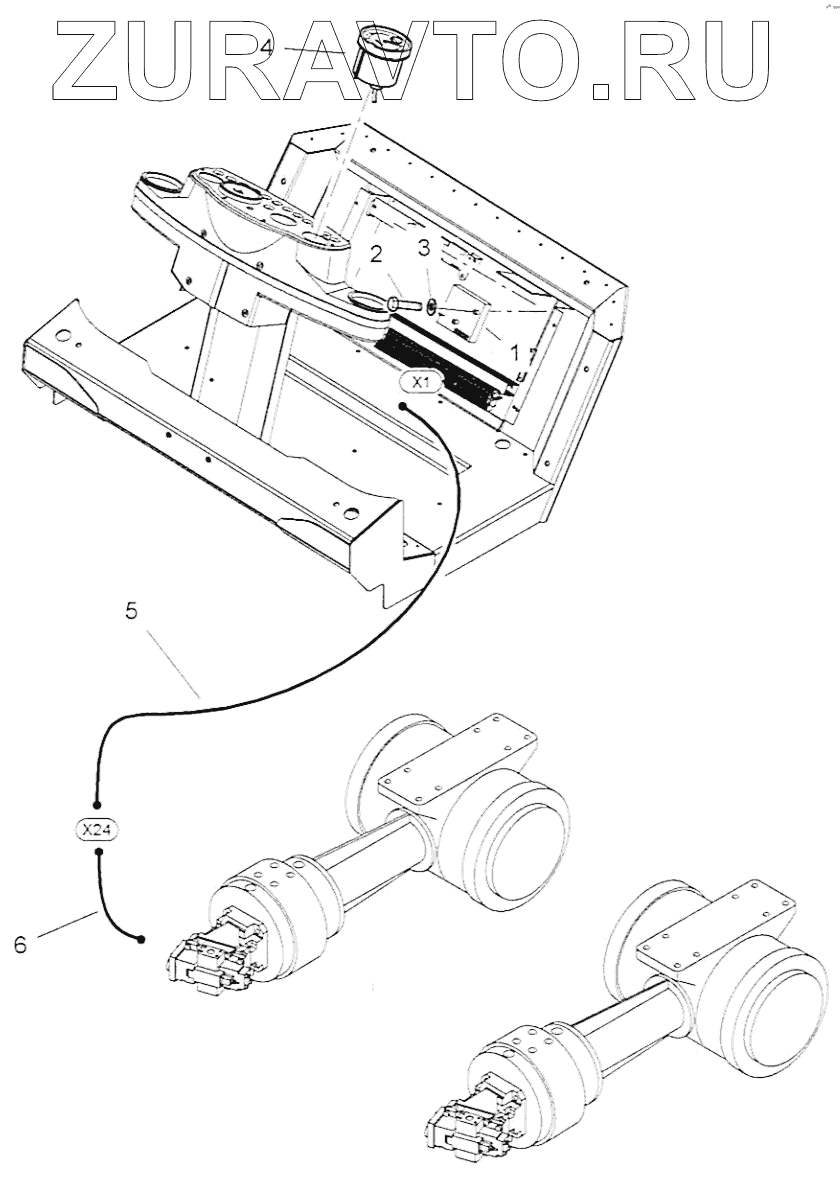 ZURAVTO.RU
4
2
3
1
X1
5
X24
6