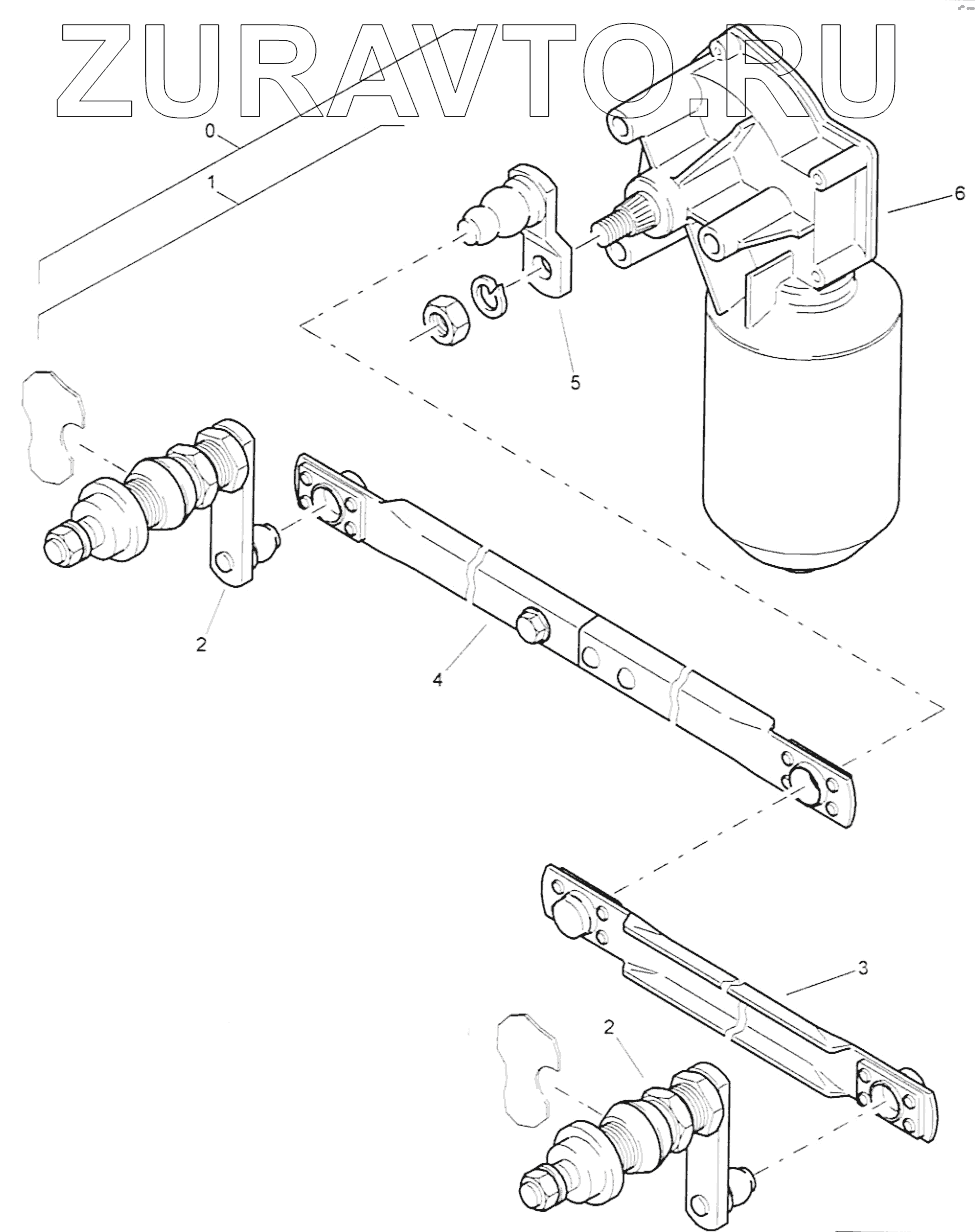 ZURAVTO.RU

0
1
6
5
2
4
3
2