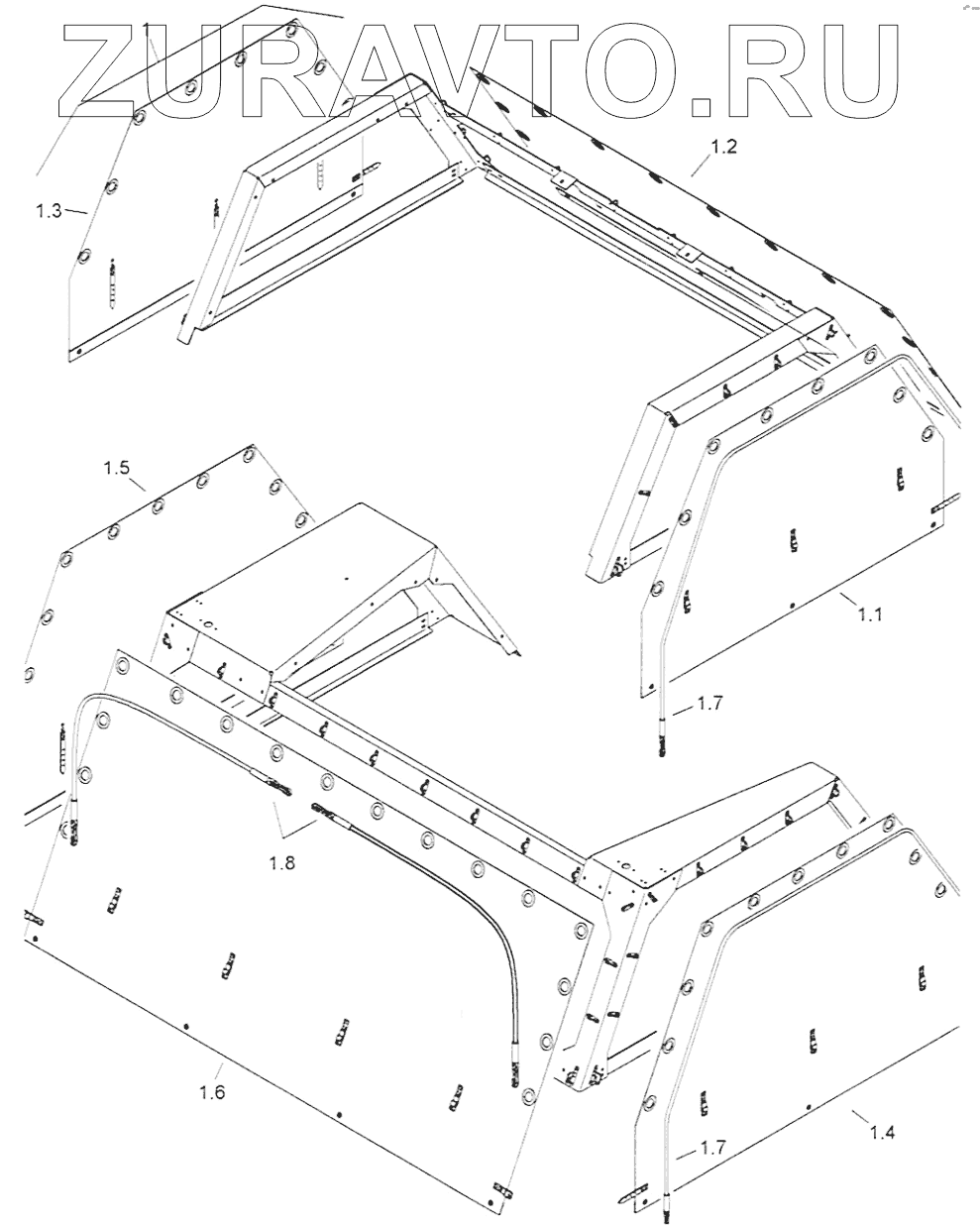 ZURAVTO.RU

1

1.2

1.3

1.5

1.1

1.7

1.8

1.6

1.7

1.4